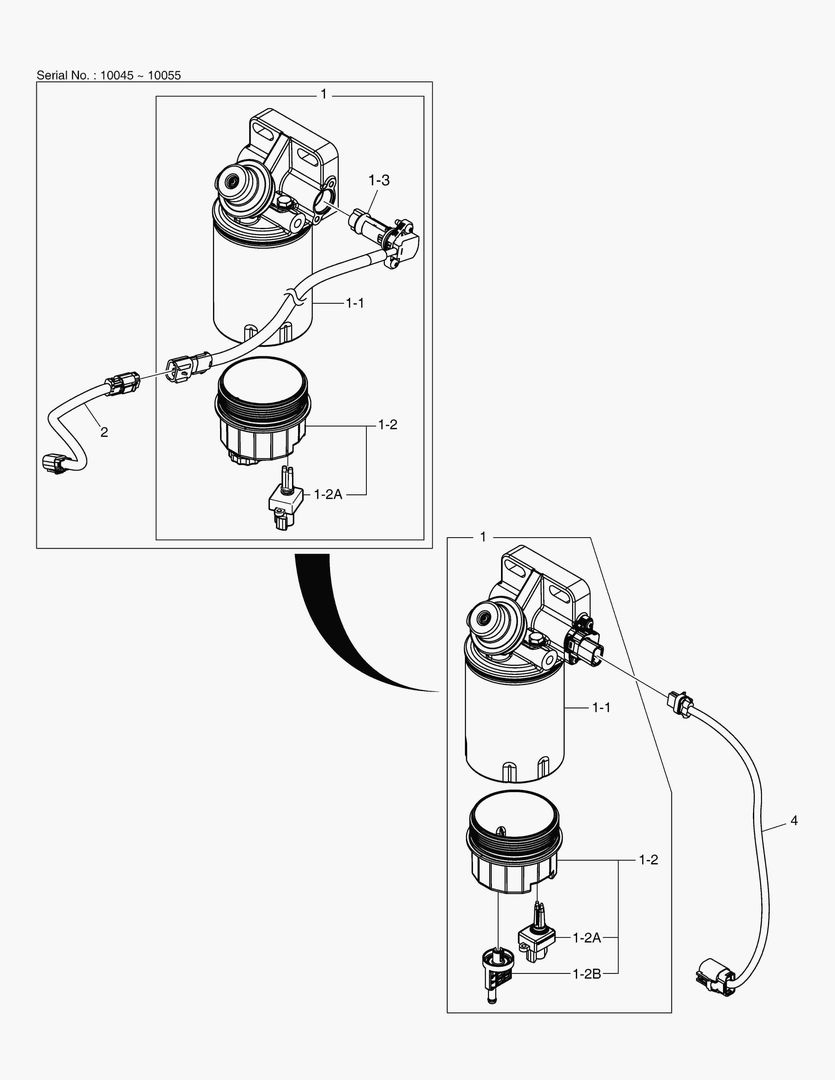 Serial No. : 10045 ~ 10055

1
1-3
1-1
2
1-2
1-2A

1
1-1
4
1-2
1-2A
1-2B