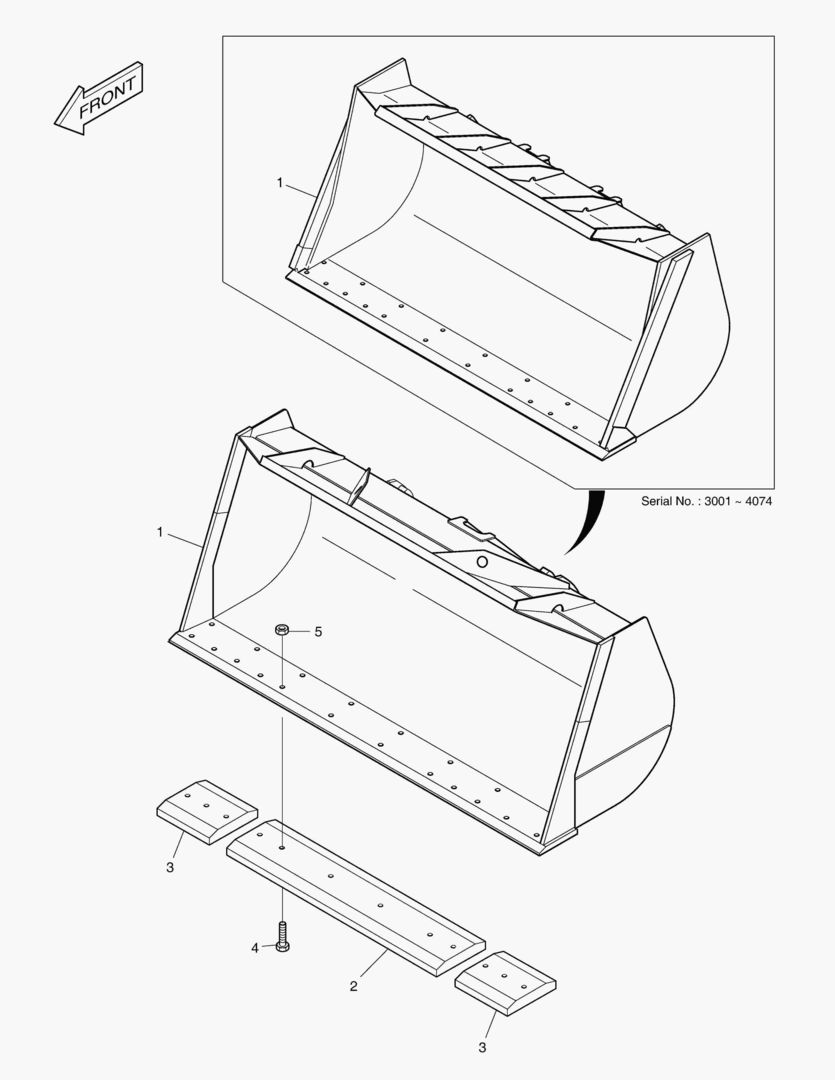 FRONT

1

Serial No. : 3001 ~ 4074

1

5

3

4

2

3