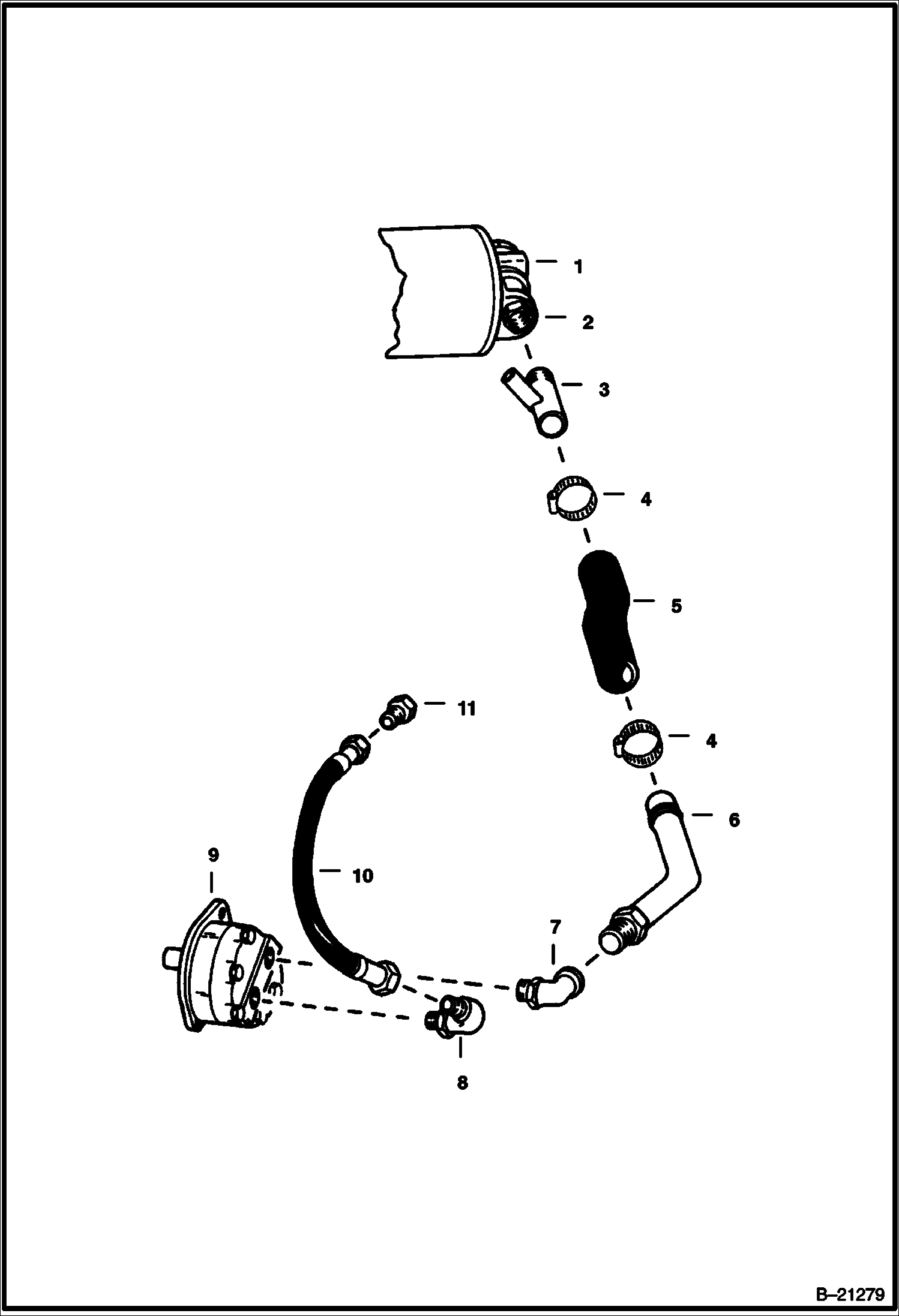 1
2
3
4
5
11
4
6
9
10
7
8
B–21279