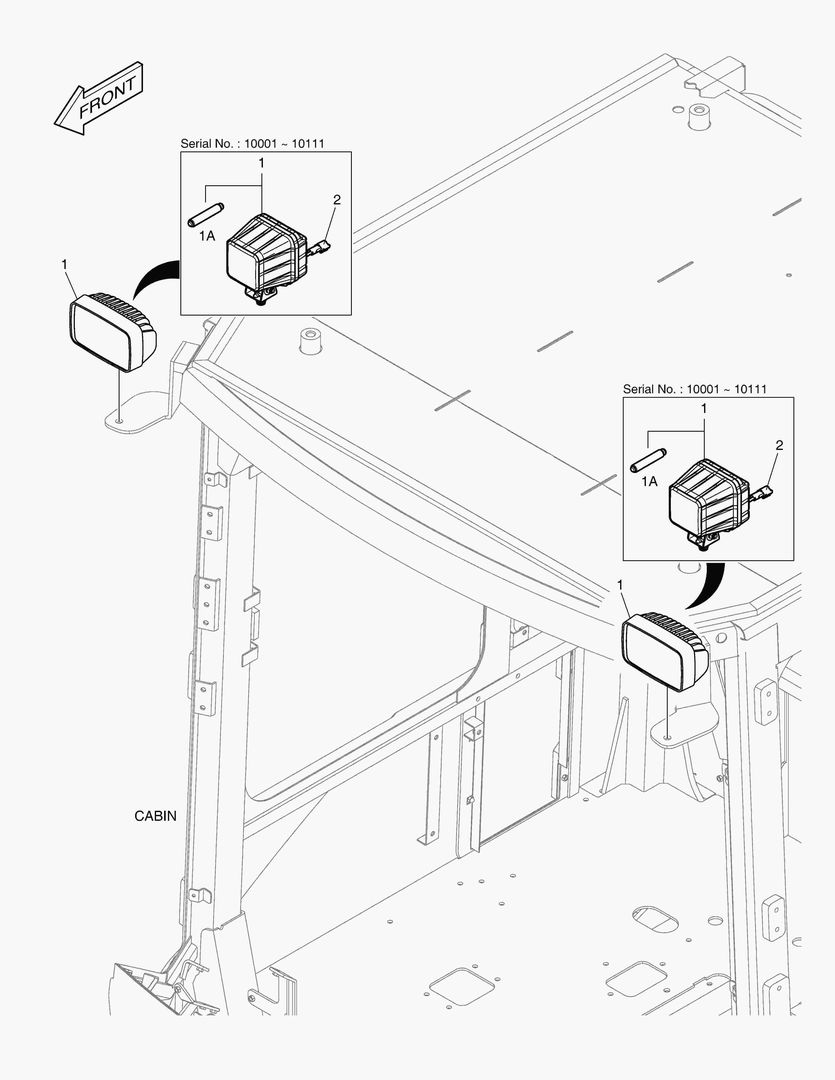 FRONT

Serial No. : 10001 ~ 10111
1
2
1A

1

Serial No. : 10001 ~ 10111
1
2
1A

1

CABIN