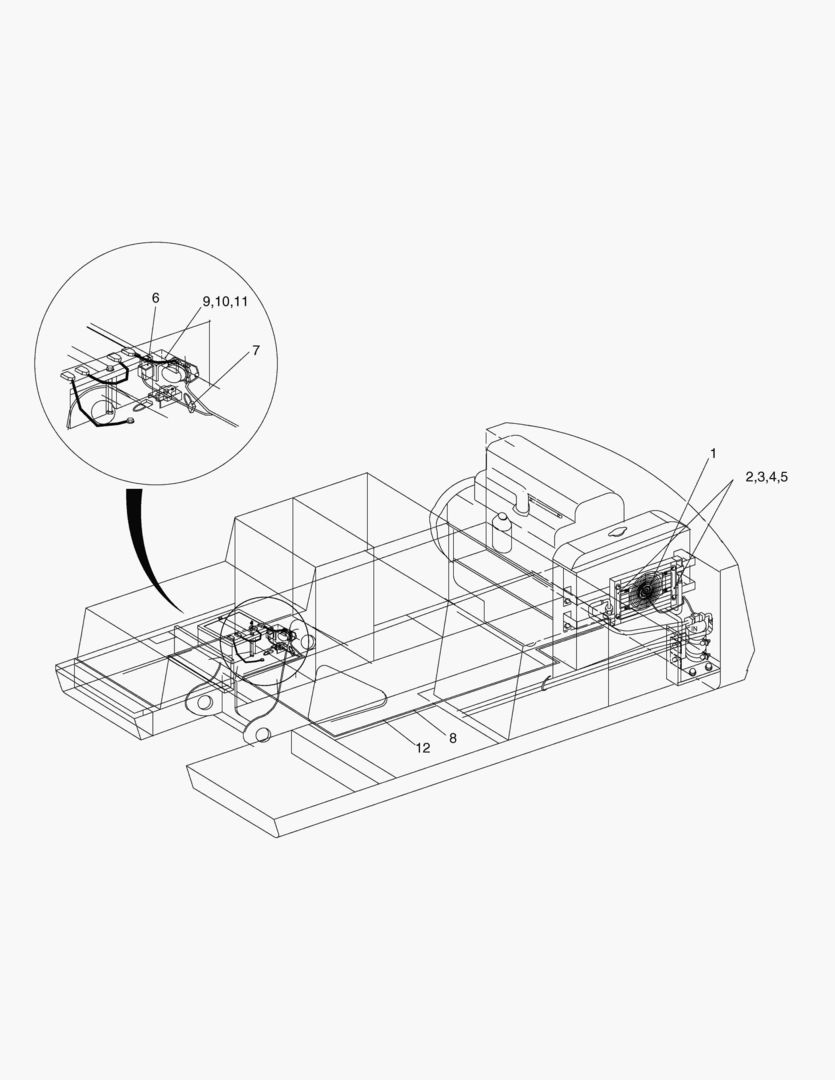 6
9,10,11
7
1
2,3,4,5
12
8