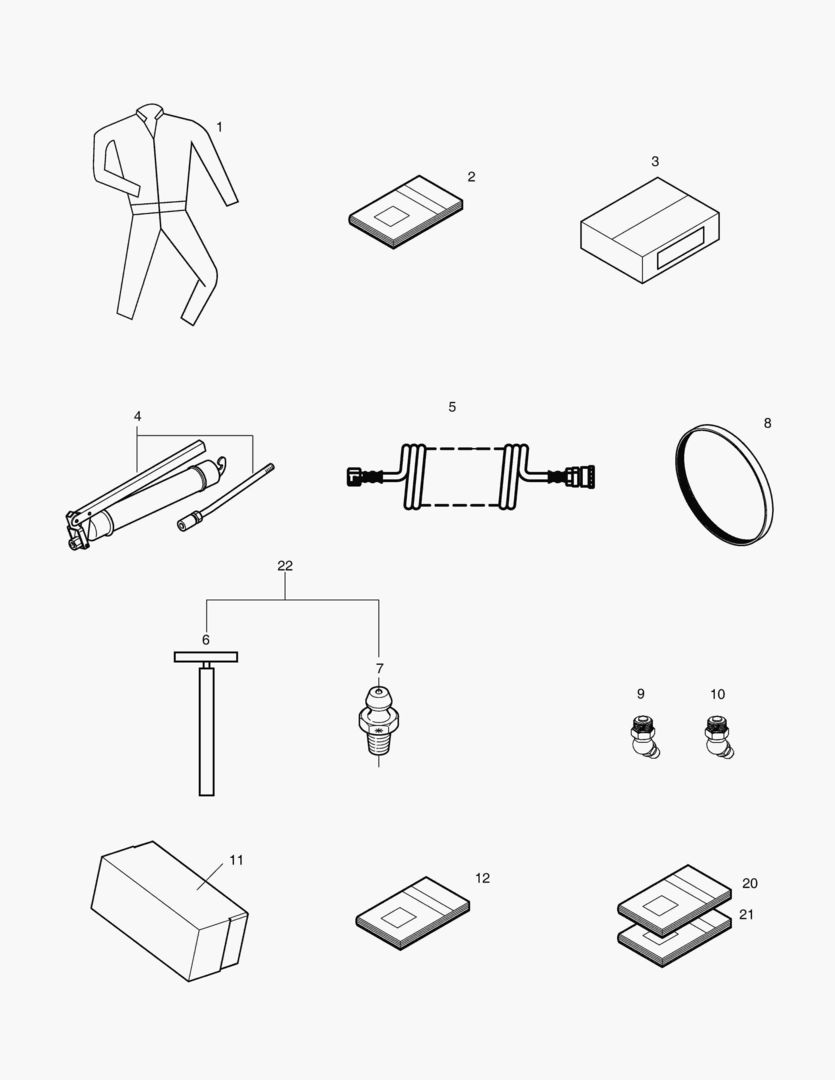 1
2
3
4
5
8
22
6
7
9
10
11
12
20
21