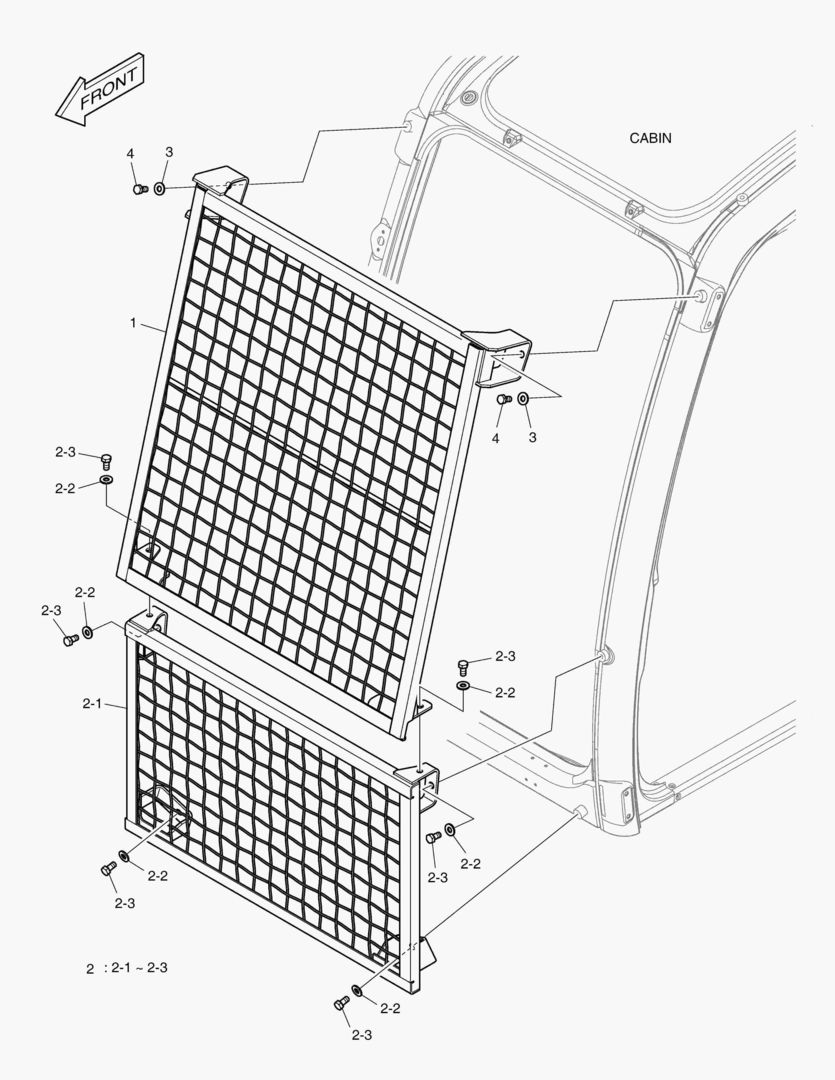 FRONT

CABIN

4
3
1
4
3
2-3
2-2
2-2
2-3
2-3
2-2
2-1
2-2
2-3
2-2
2-3

2 : 2-1 ~ 2-3

2-2
2-3