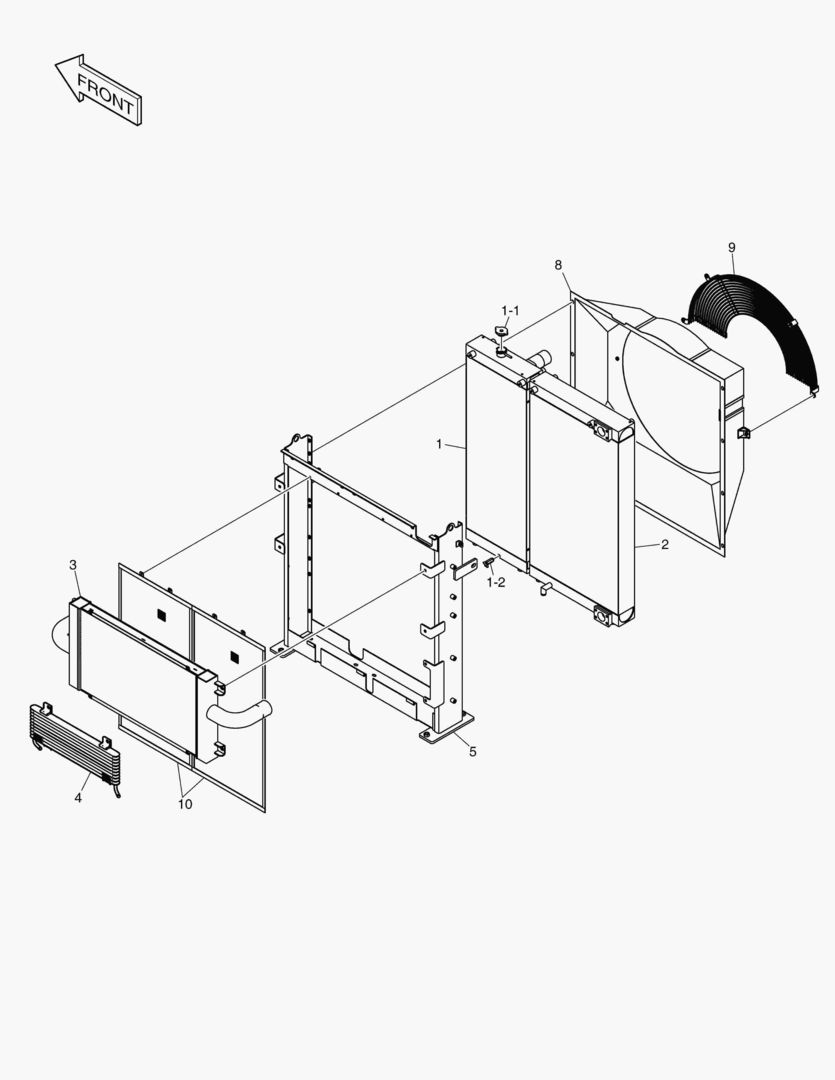 FRONT

9

8

1-1

1

2

1-2

3

5

4

10