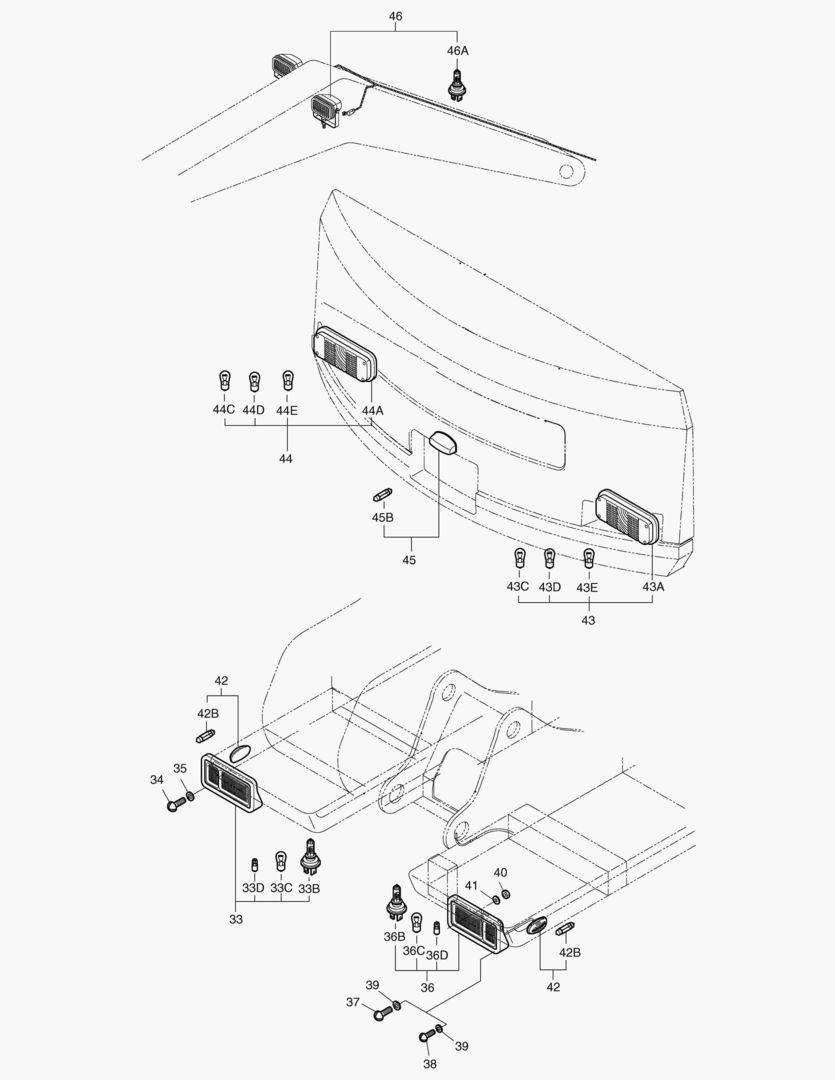 46
46A
44C 44D 44E 44A
44
45B
45
43C 43D 43E 43A
43
42
42B
34 35
33D 33C 33B
33
40
41
36B
36C 36D
36
42B
42
39
37
39
38