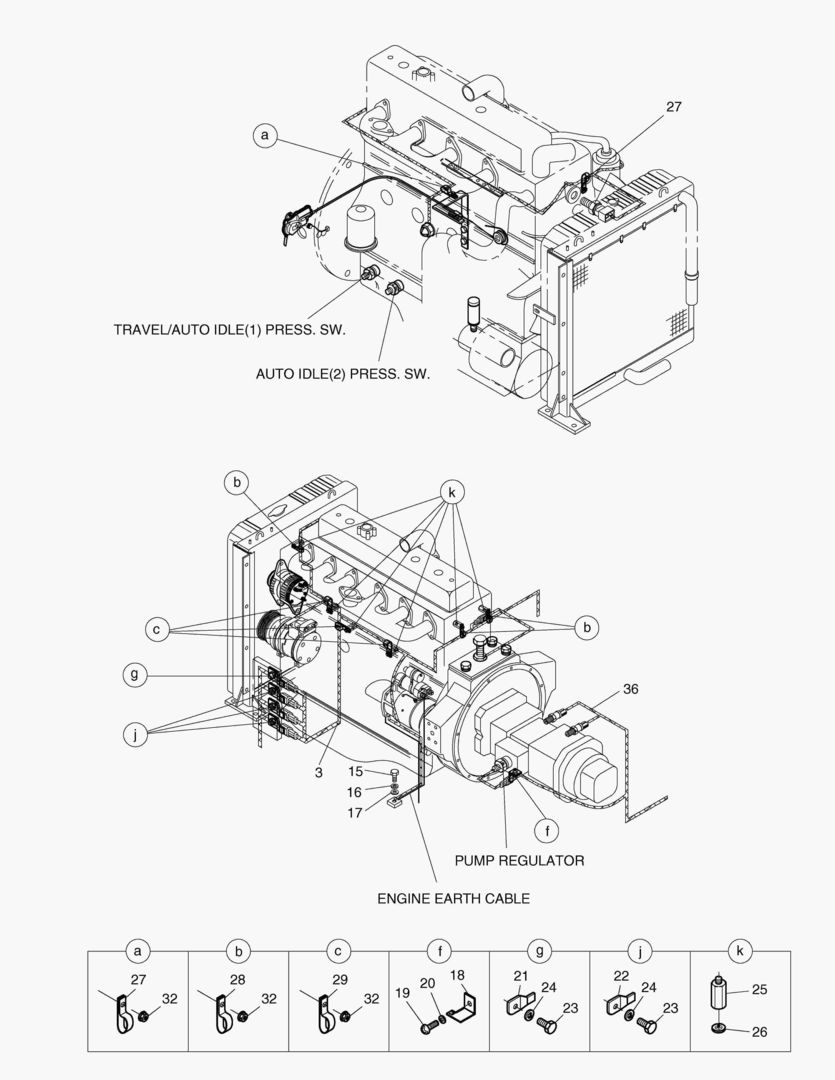 27

a

TRAVEL/AUTO IDLE(1) PRESS. SW.

AUTO IDLE(2) PRESS. SW.

b

k

c

b

g

36

j

3

15

16

17

f

PUMP REGULATOR

ENGINE EARTH CABLE

a
27
32

b
28
32

c
29
32

f
19
20
18

g
21
24
23

j
22
24
23

k
25
26