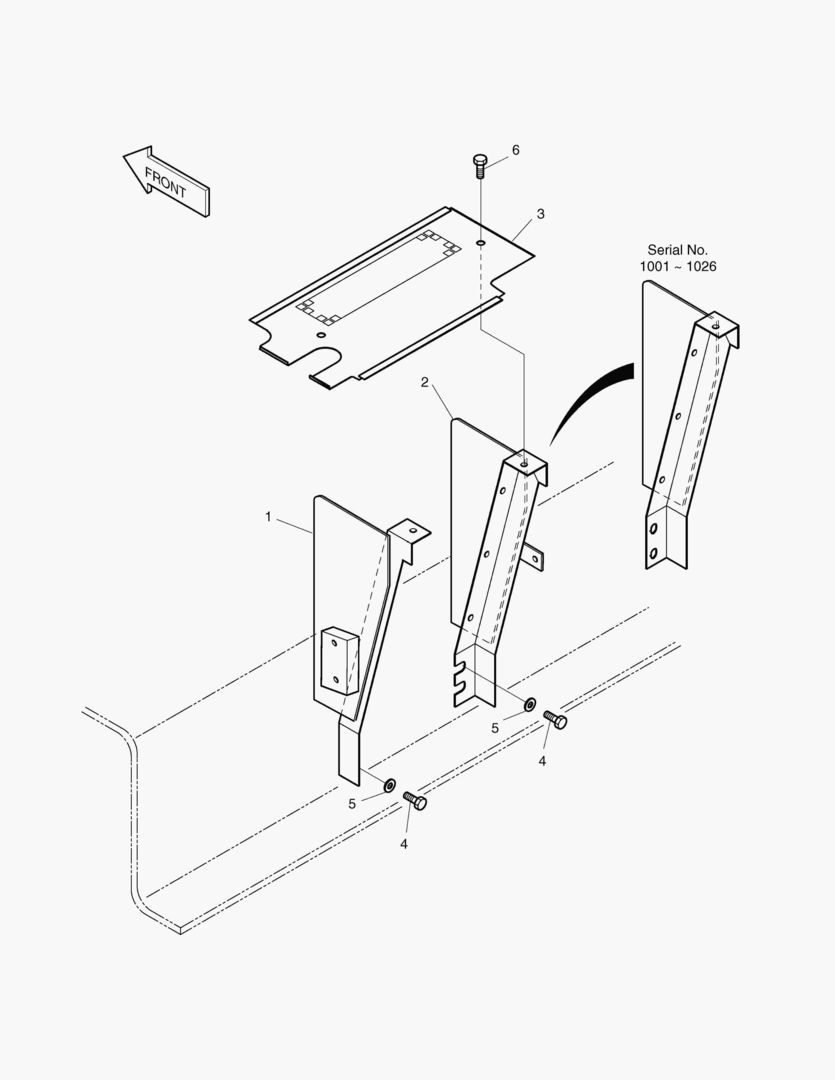 FRONT

6

3

Serial No.
1001 ~ 1026

2

1

5

4

5

4