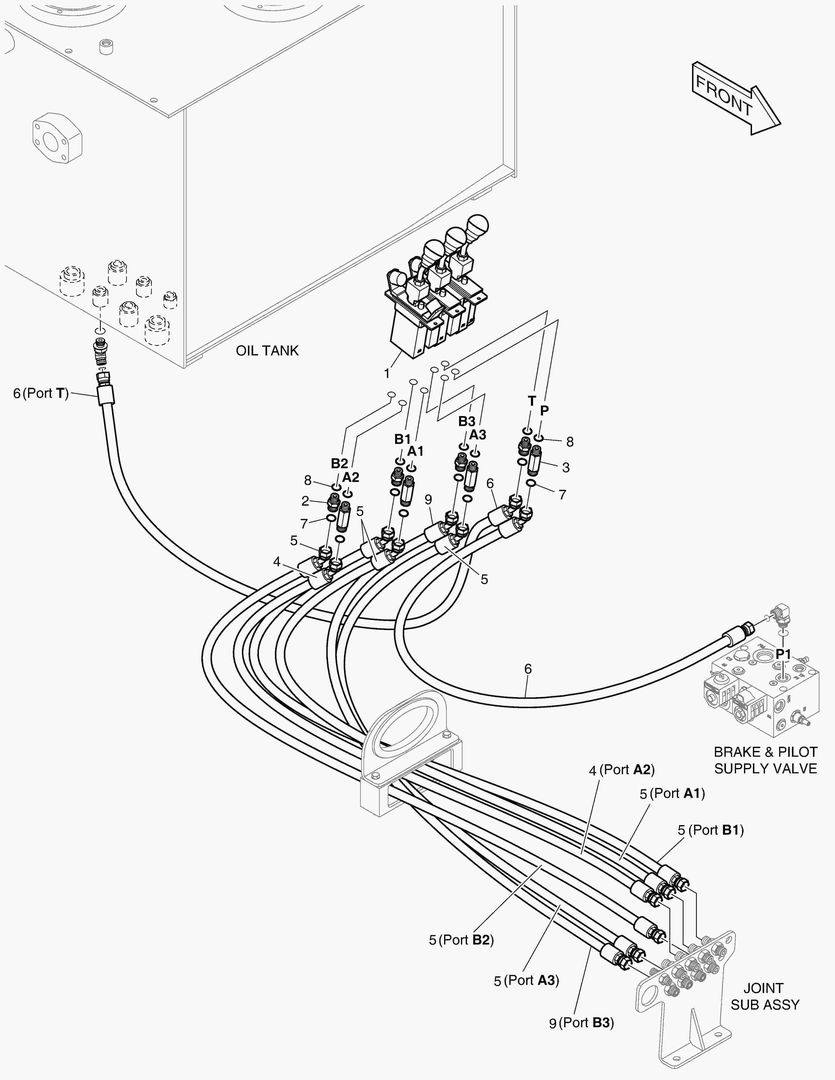 FRONT

OIL TANK

1

6 (Port T)

T P
8
3
7
B3
A3
B1
A1
B2
A2
8
2
7
5
4
5
9
6
5

6

P1

BRAKE & PILOT SUPPLY VALVE

4 (Port A2)
5 (Port A1)
5 (Port B1)

5 (Port B2)
5 (Port A3)
9 (Port B3)

JOINT SUB ASSY