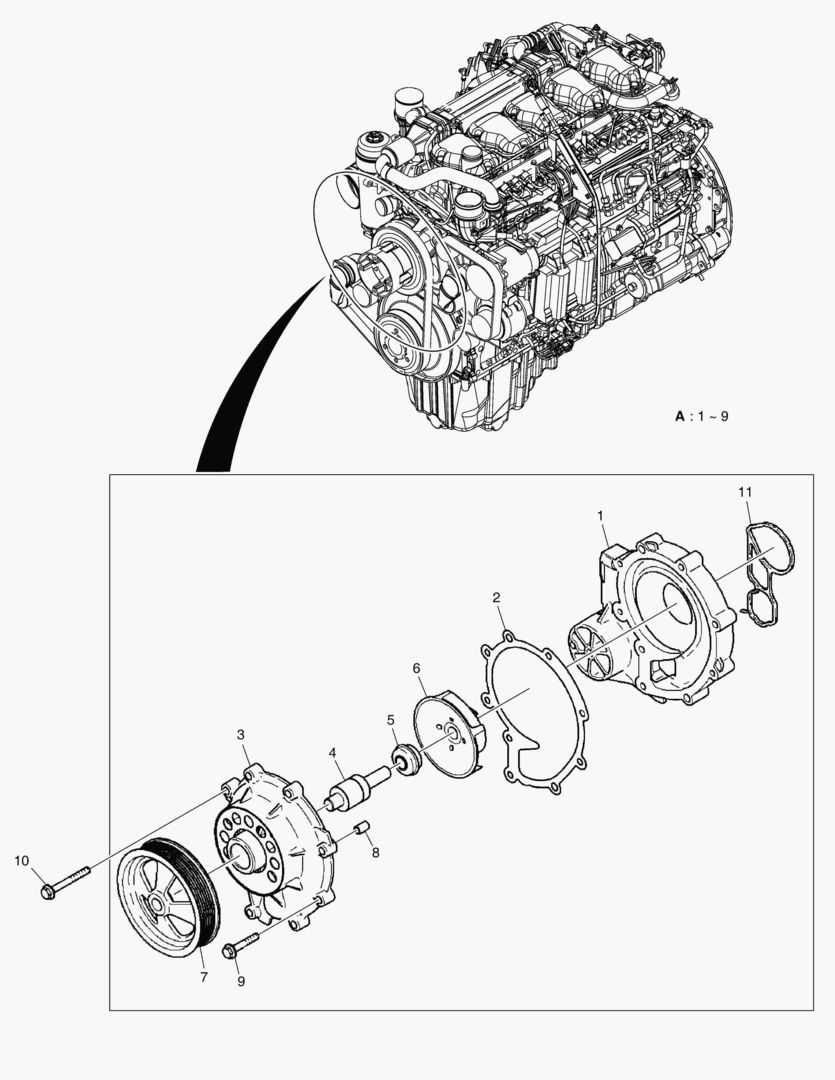 A : 1 ~ 9

11

1

2

6

5

4

3

8

10

7

9