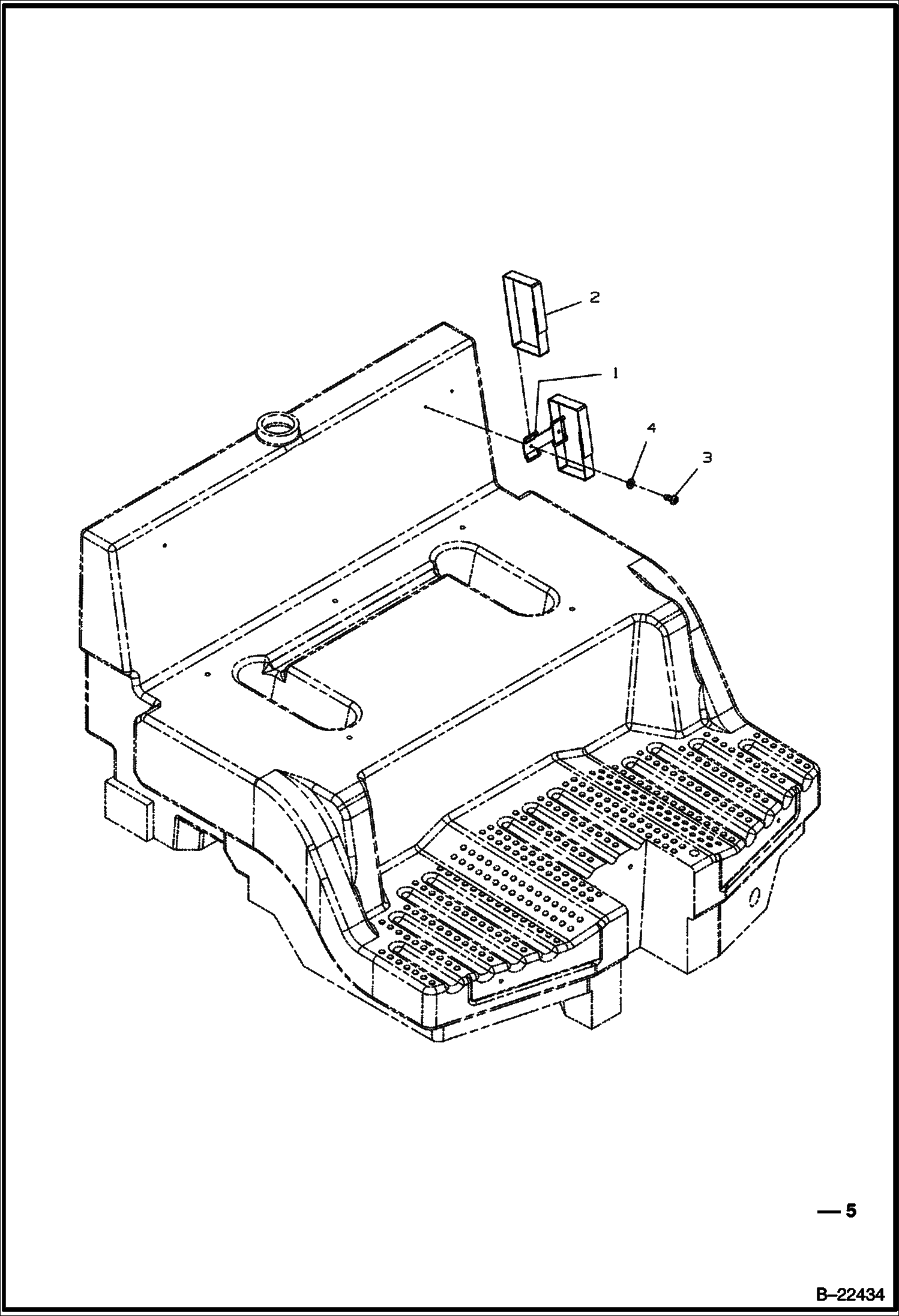 2
1
4
3
— 5
B–22434