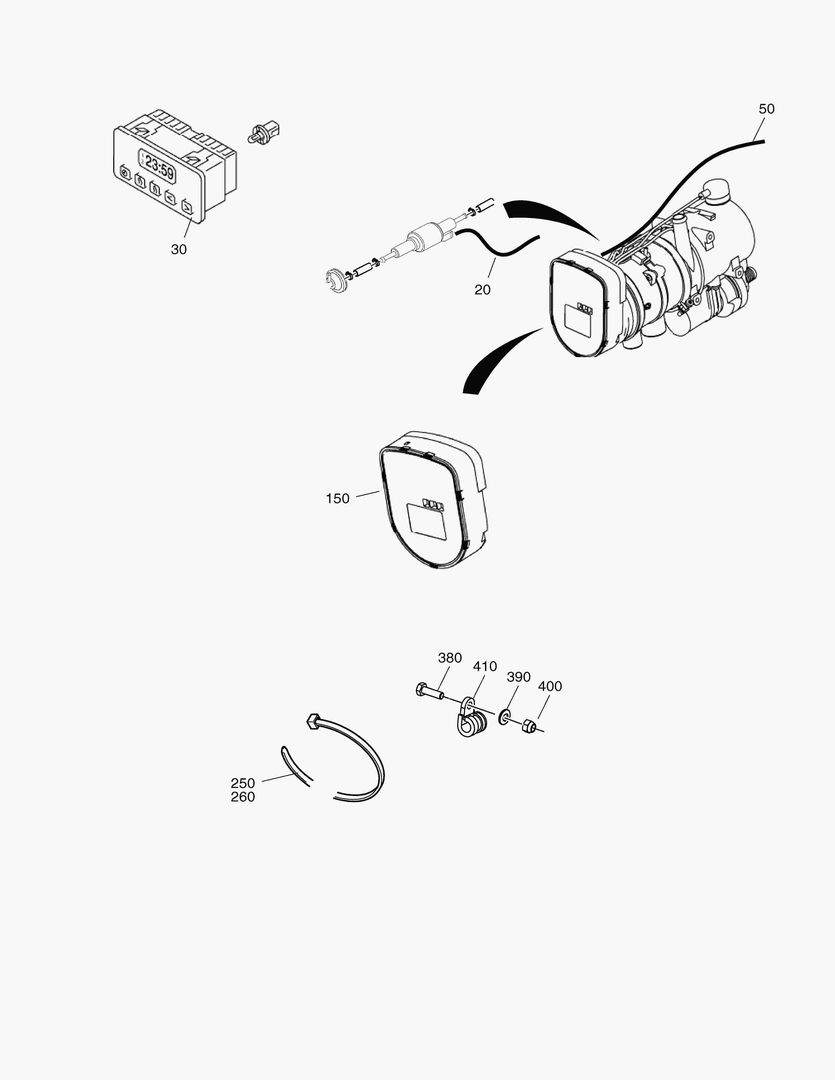 50
23:59
30
20
150
380
410
390
400
250
260