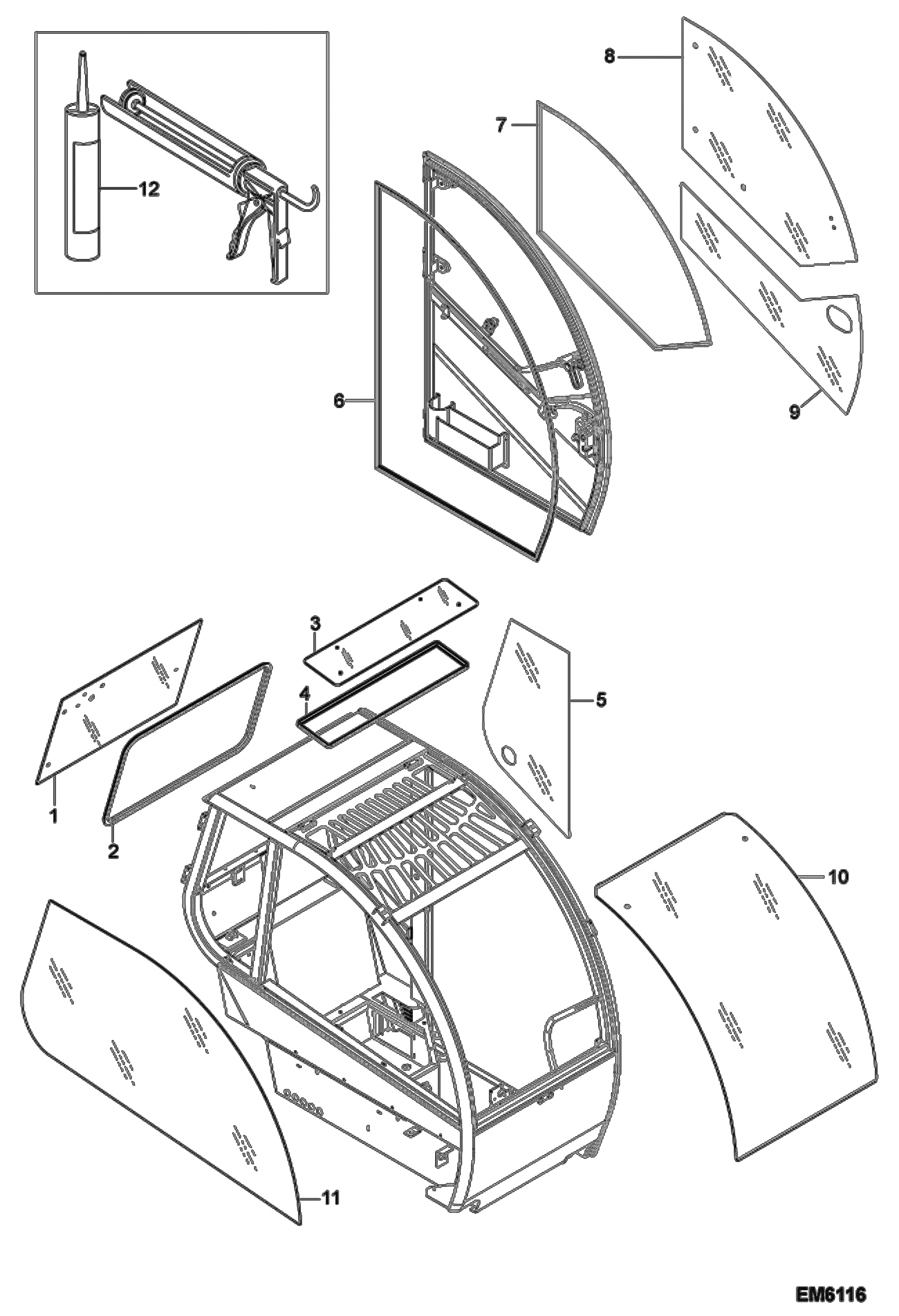 12

8

7

6

9

3

4

5

1

2

10

11

EM6116