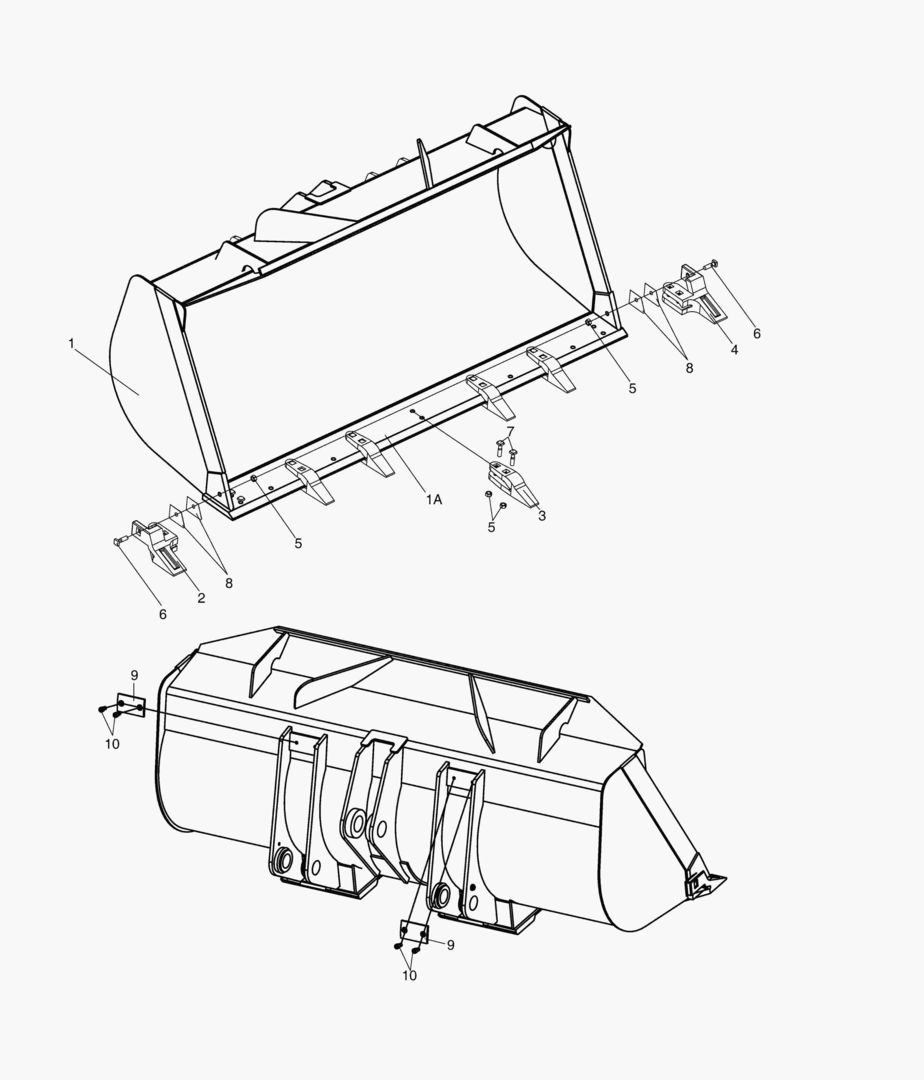 1
6
4
8
5
7
1A
3
5
5
8
2
6
9
10
9
10