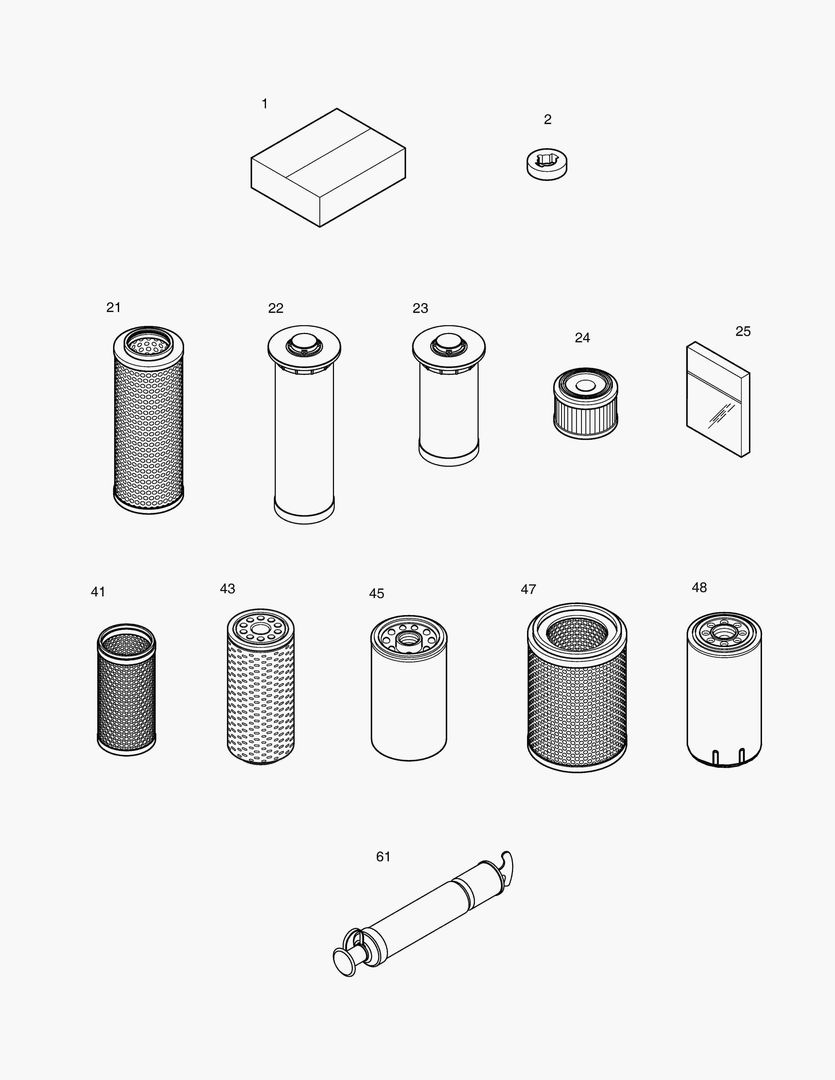 1

2

21

22

23

24

25

41

43

45

47

48

61