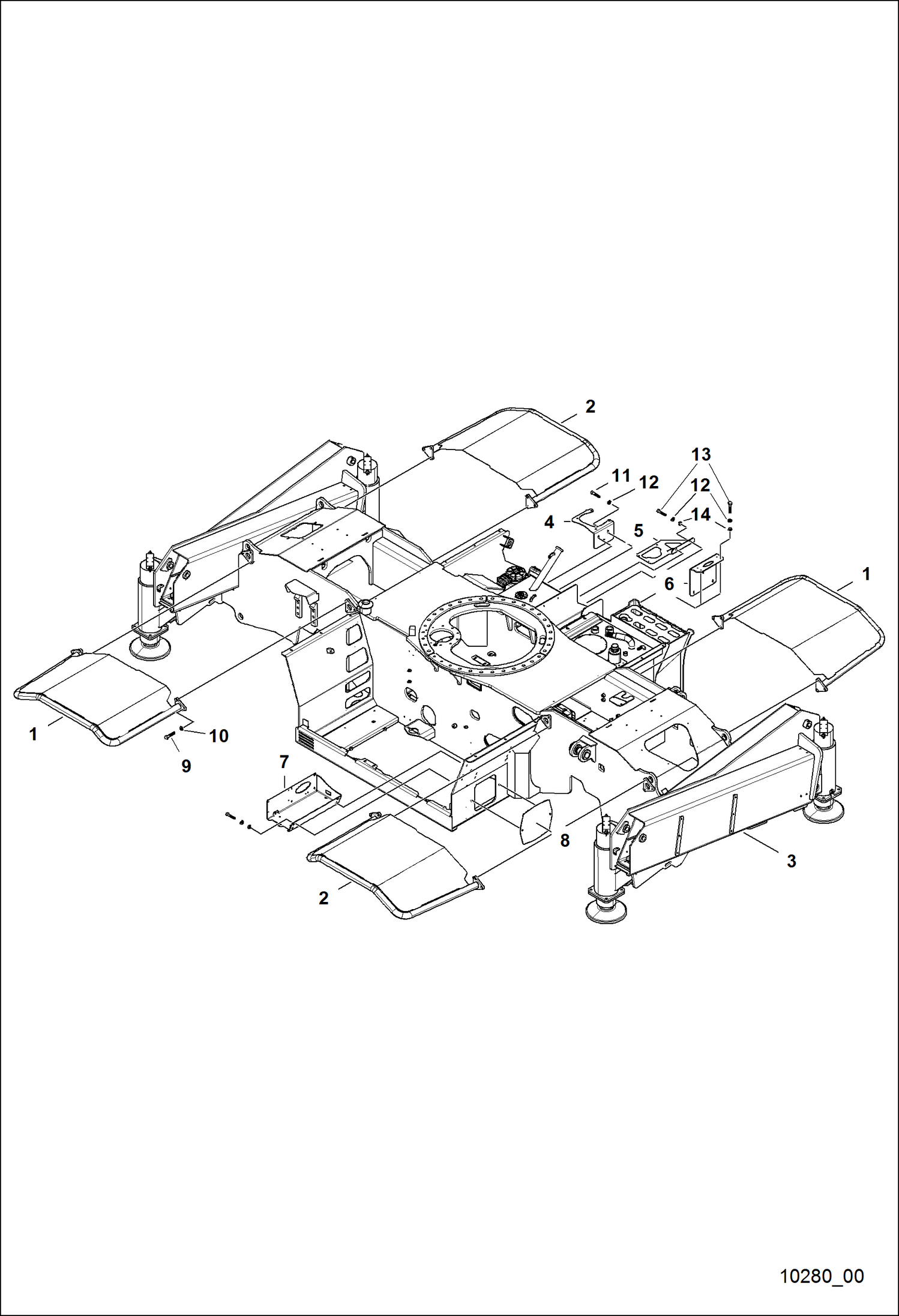 2
13
11
12
12
4
14
5
6
1
1
10
9
7
8
3
2

10280_00