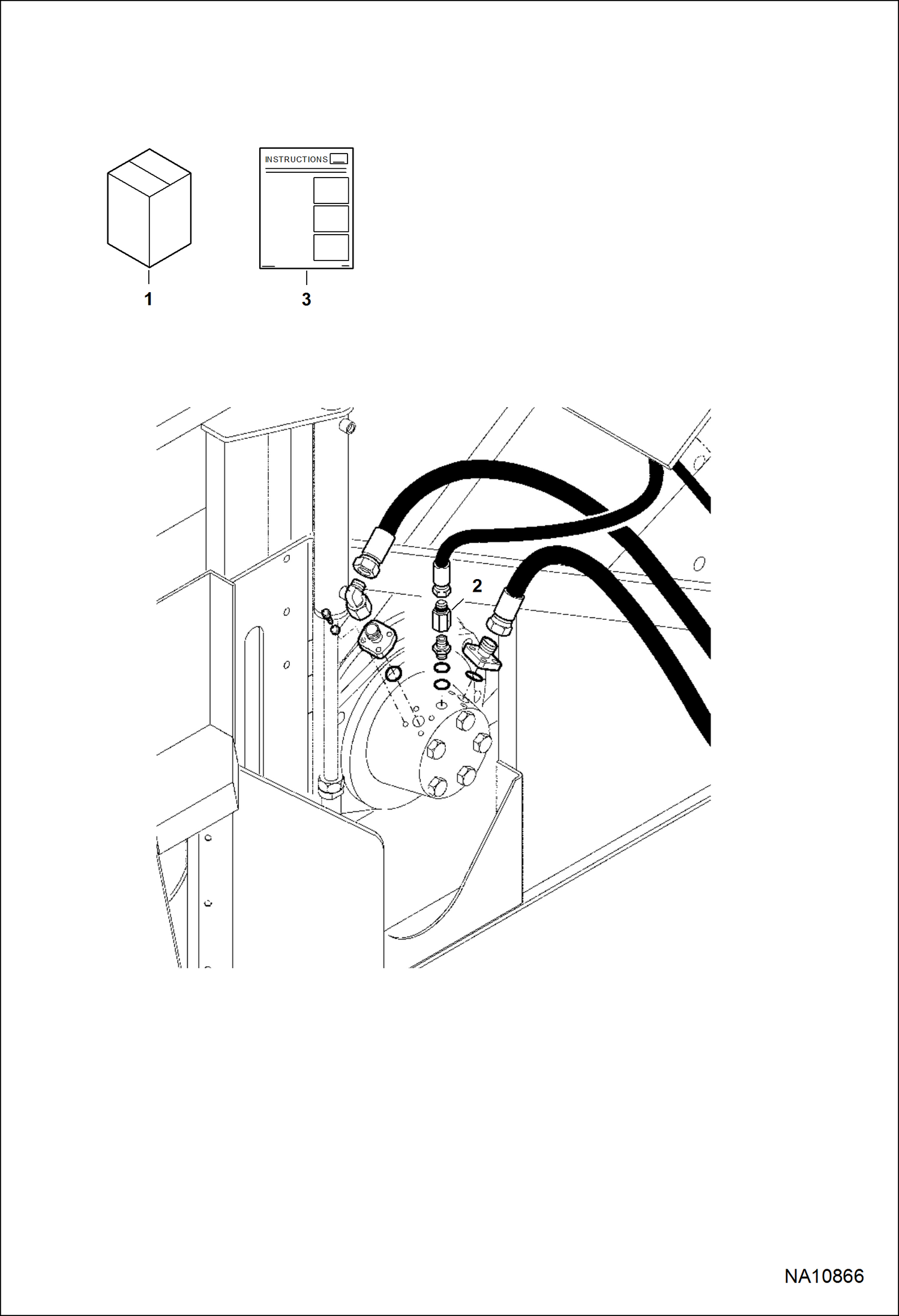 INSTRUCTIONS

1

3

2

NA10866