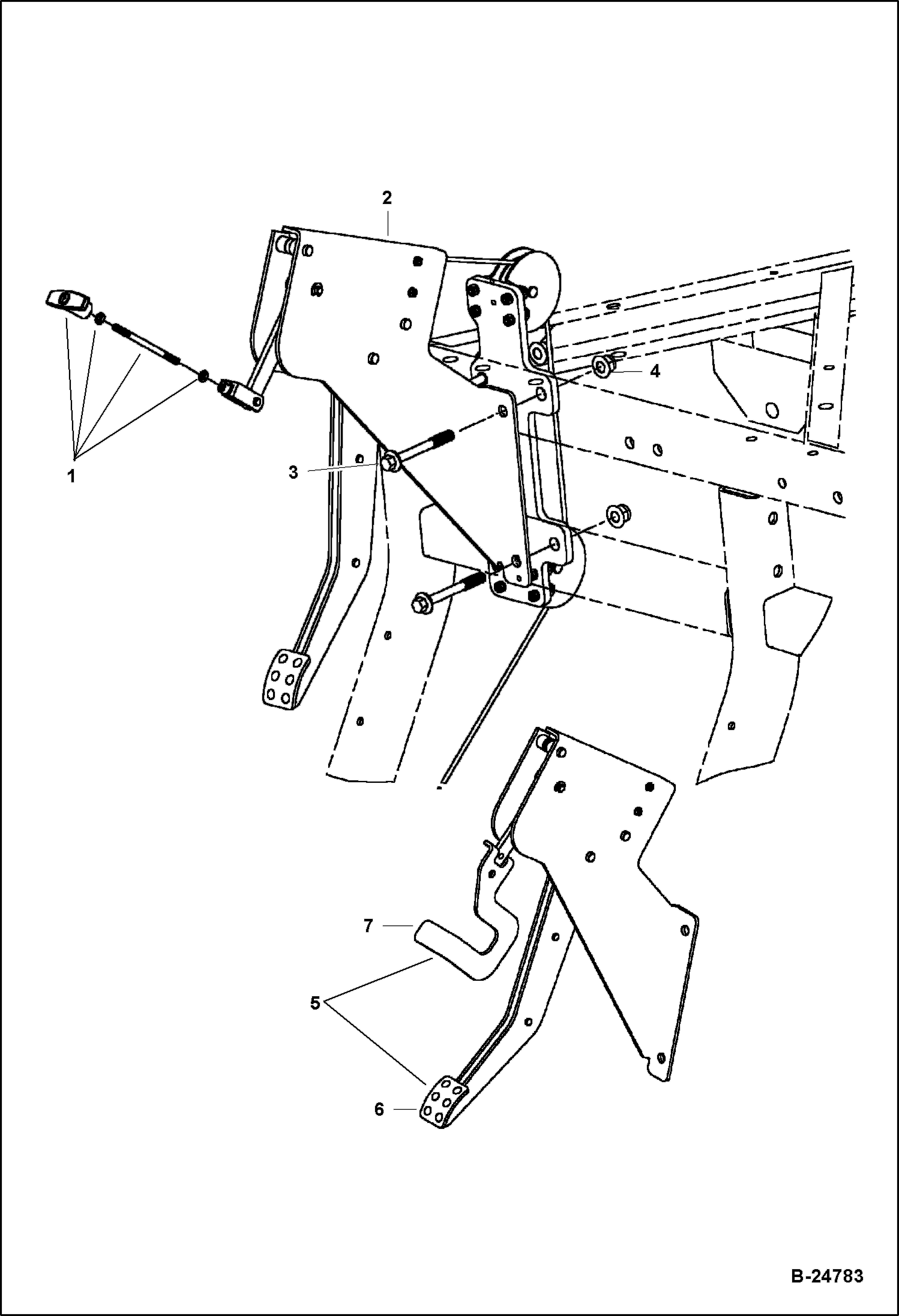 2

4

1

3

7

5

6

B-24783