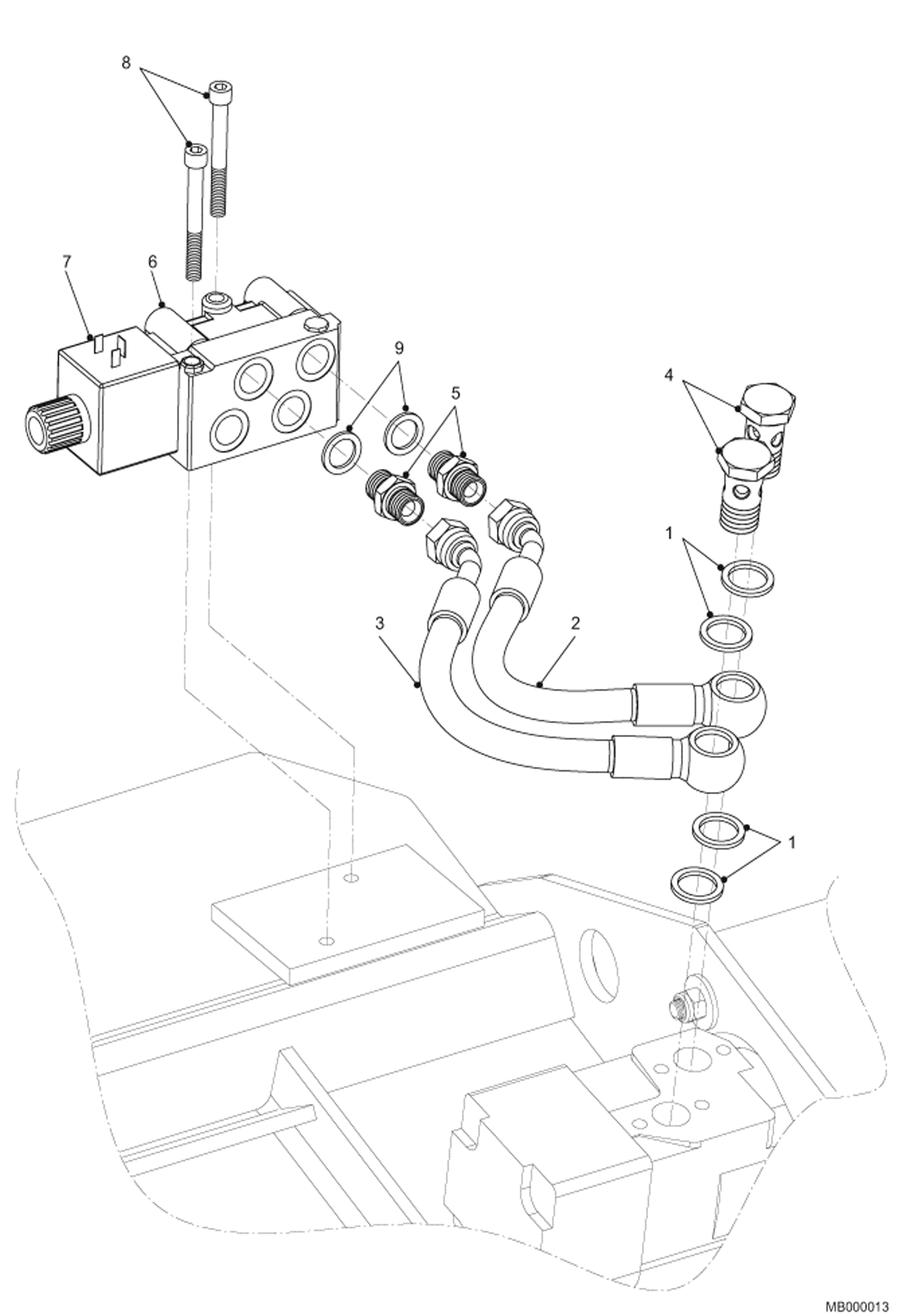 8

7

6

9

5

4

1

3

2

1

MB000013