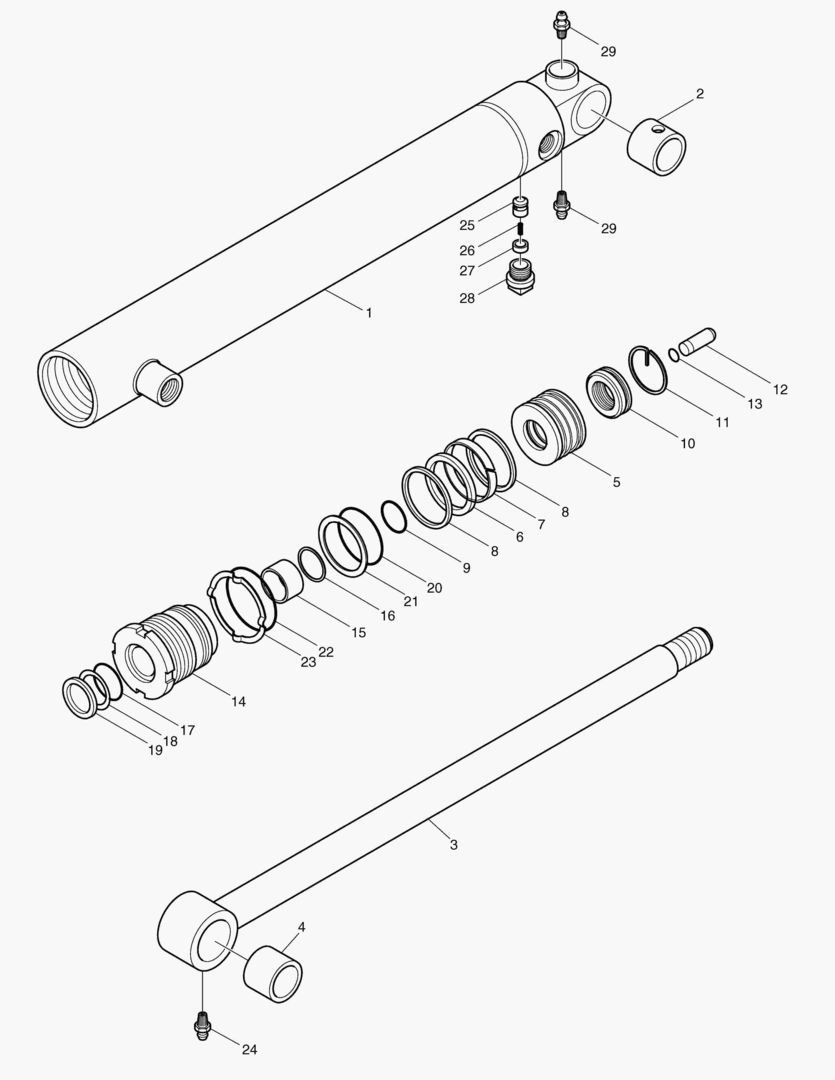 29
2
25
29
26
27
28
1
12
13
11
10
5
8
7
6
8
9
20
21
16
15
22
23
14
17
18
19
3
4
24