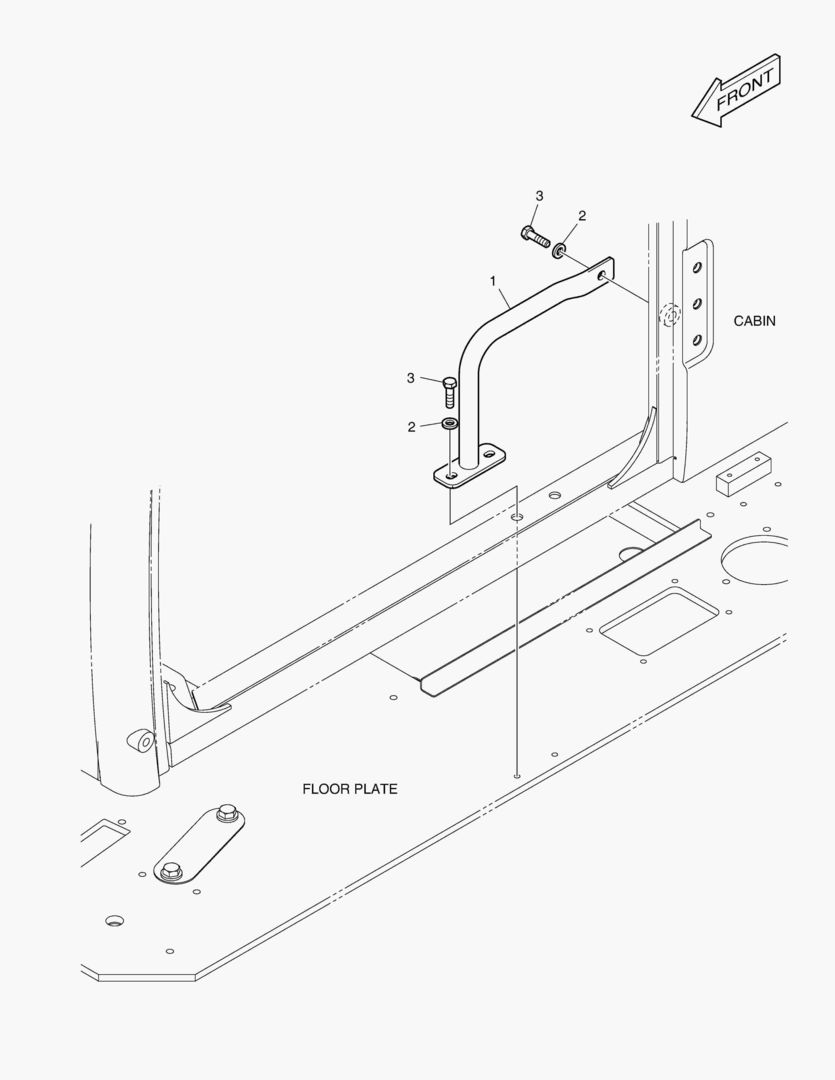 FRONT

3
2
1
CABIN
3
2
FLOOR PLATE