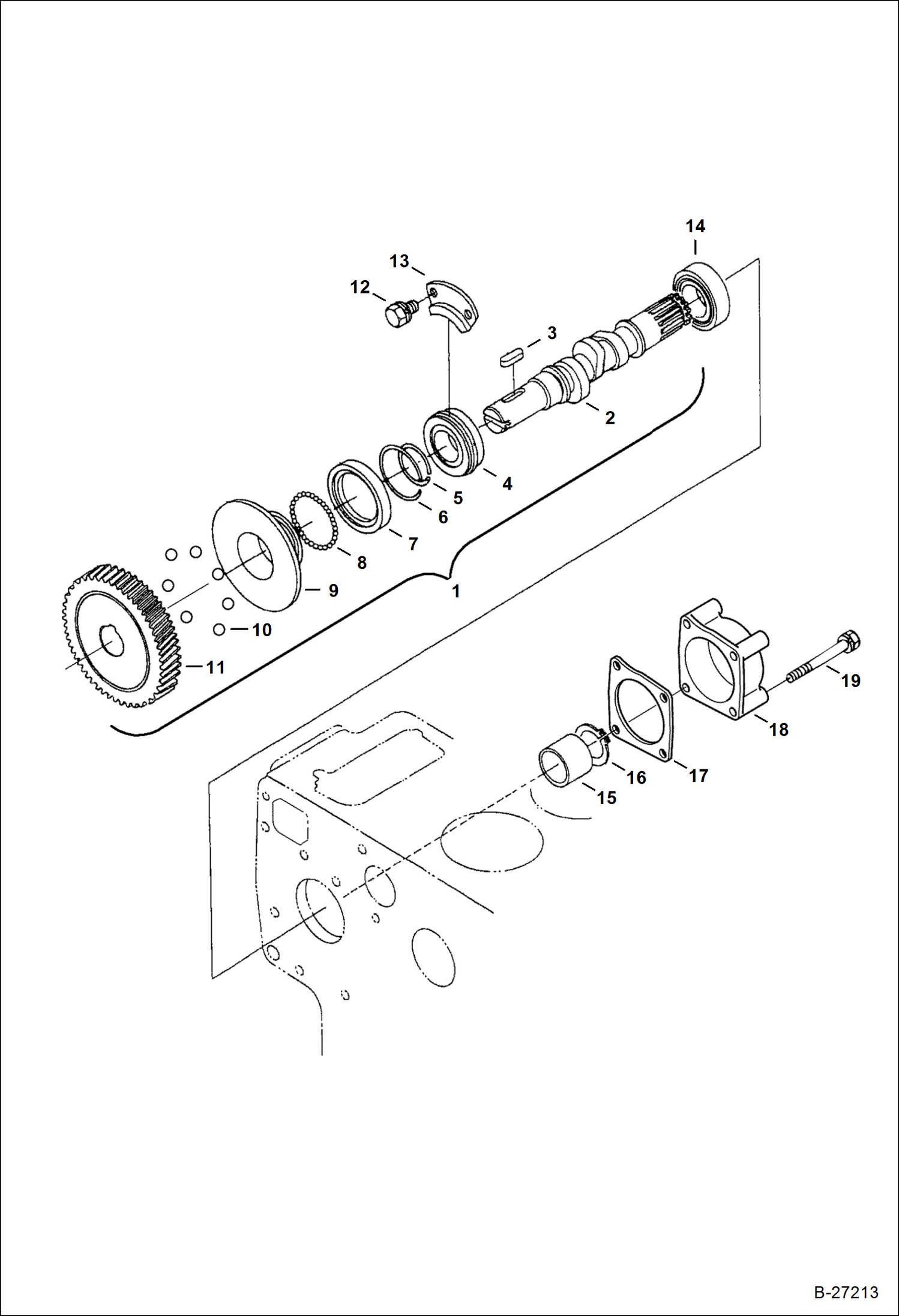 14
13
12
3
2
4
5
6
7
8
9
1
10
11
19
18
17
16
15
B-27213