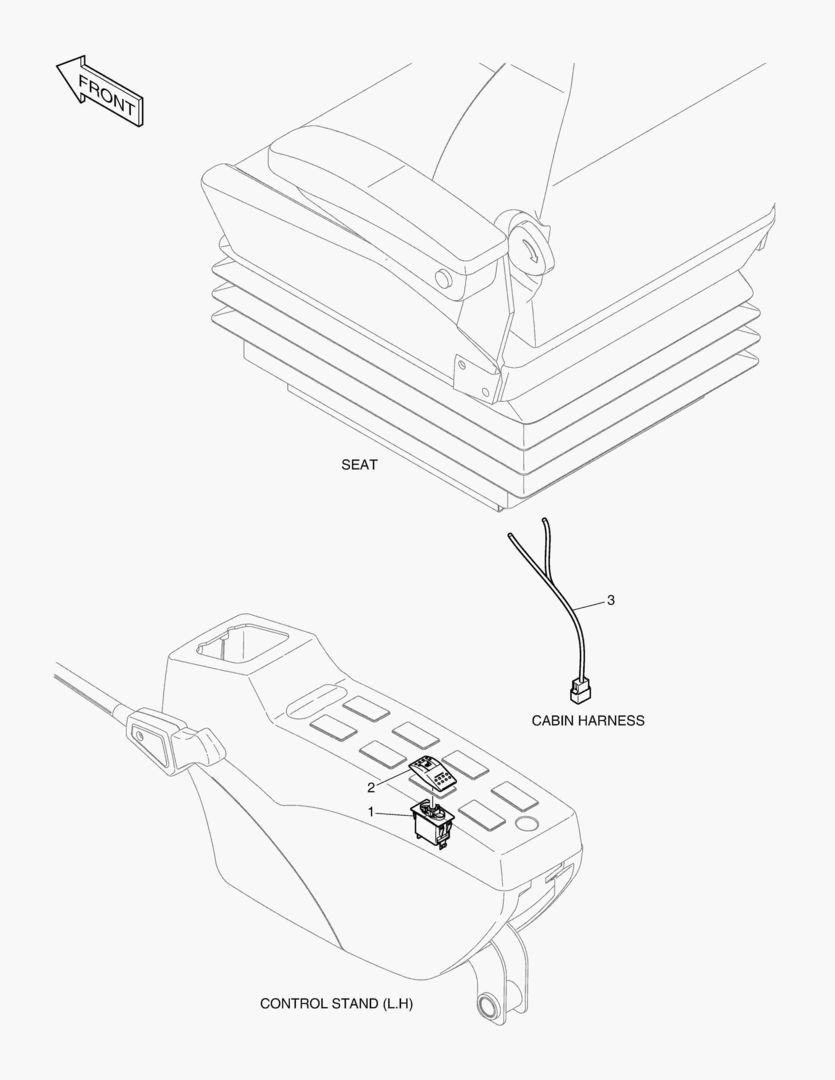 FRONT

SEAT

3

CABIN HARNESS

2

1

CONTROL STAND (L.H)