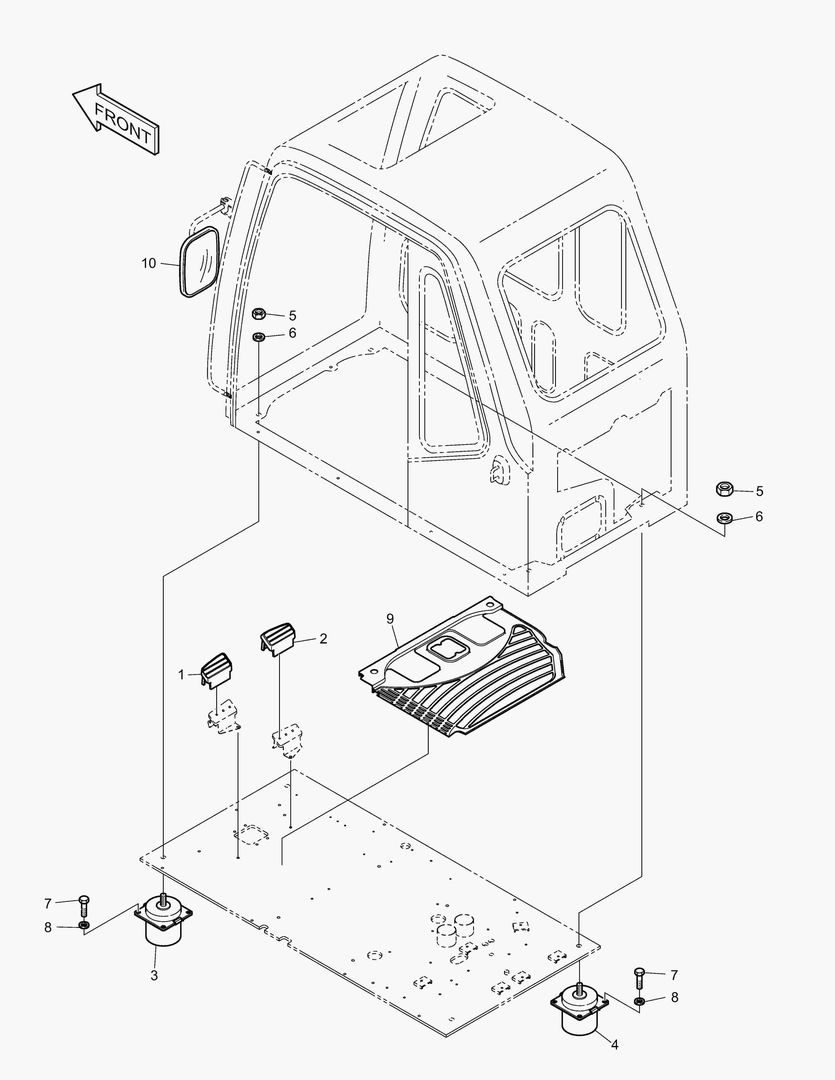 FRONT

10

5

6

5

6

9

2

1

7

8

3

7

8

4