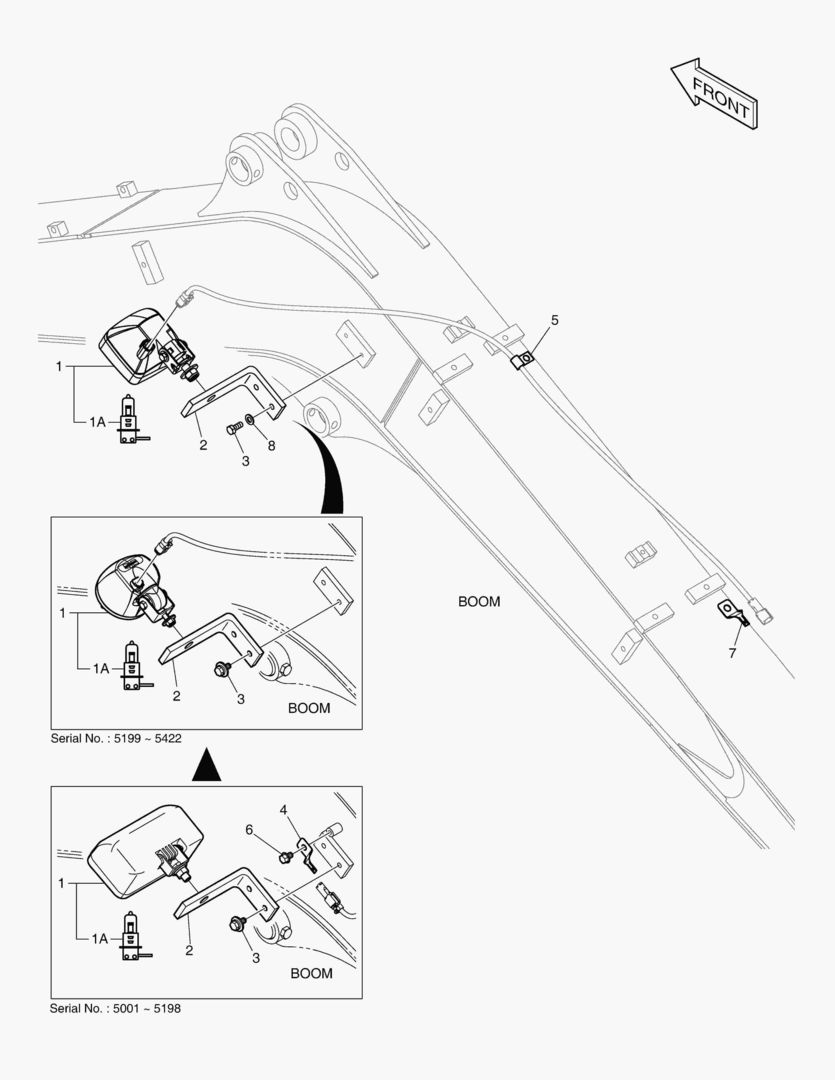 FRONT

5

1

1A

2

3

8

BOOM

7

1

1A

2

3

BOOM

Serial No. : 5199 ~ 5422

4

6

1

1A

2

3

BOOM

Serial No. : 5001 ~ 5198