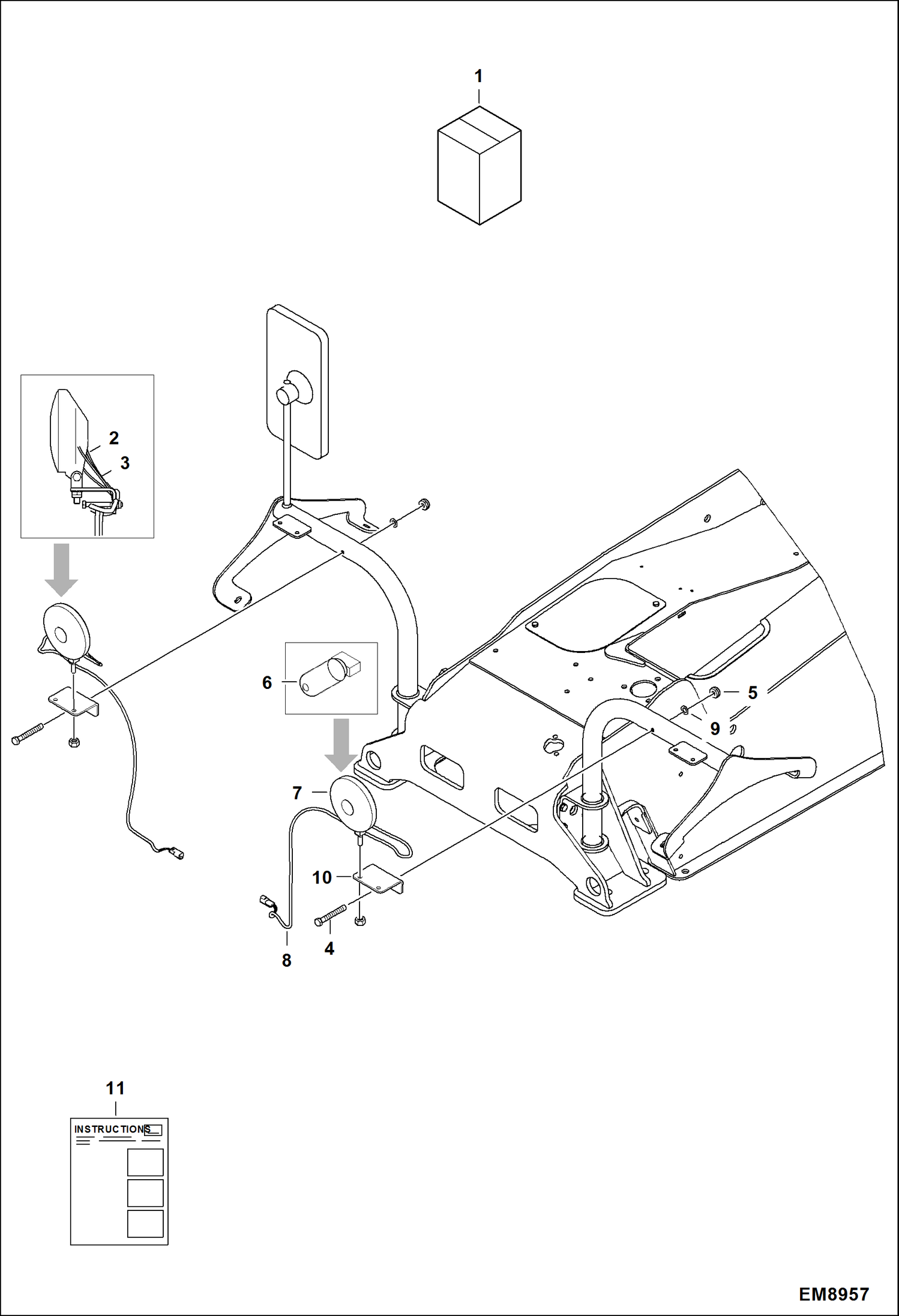 1

2
3

6

5
9

7

10

8
4

11
INSTRUCTIONS

EM8957