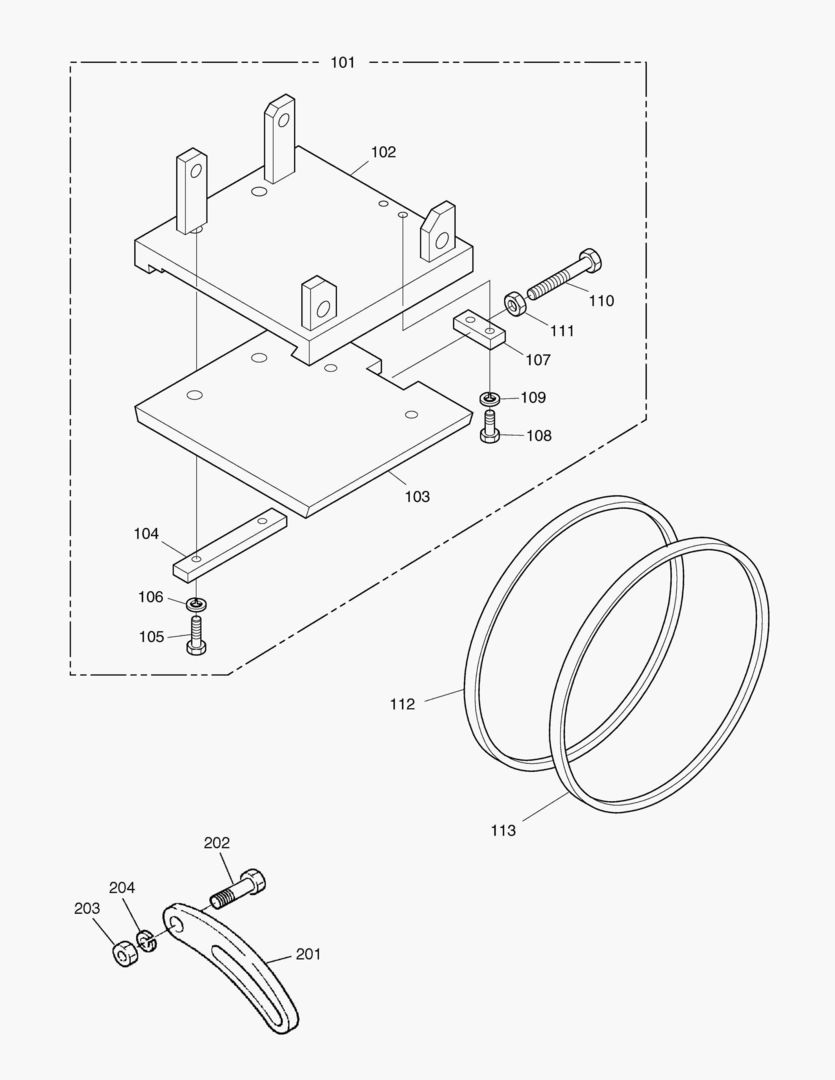 101
102
110
111
107
109
108
103
104
106
105
112
113
202
204
203
201