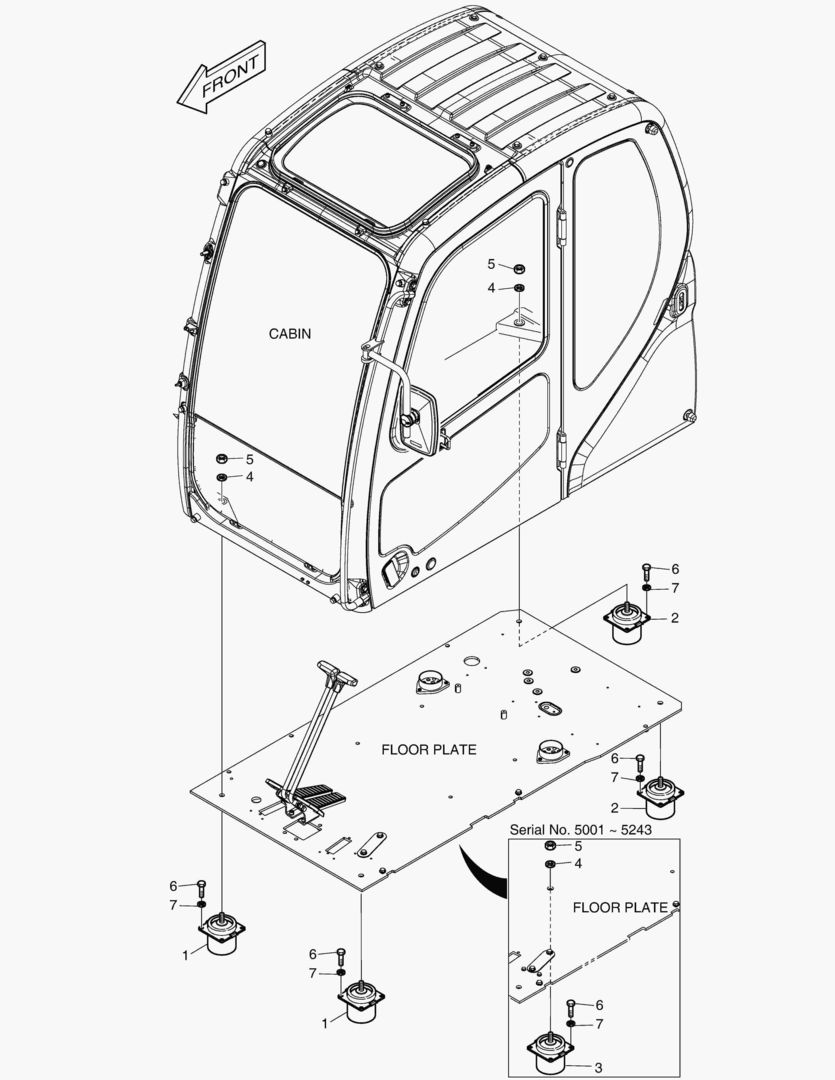 FRONT

CABIN

5
4

5
4

6
7
2

FLOOR PLATE

6
7
2

Serial No. 5001 ~ 5243

5
4

FLOOR PLATE

6
7
1

6
7
1

6
7
3