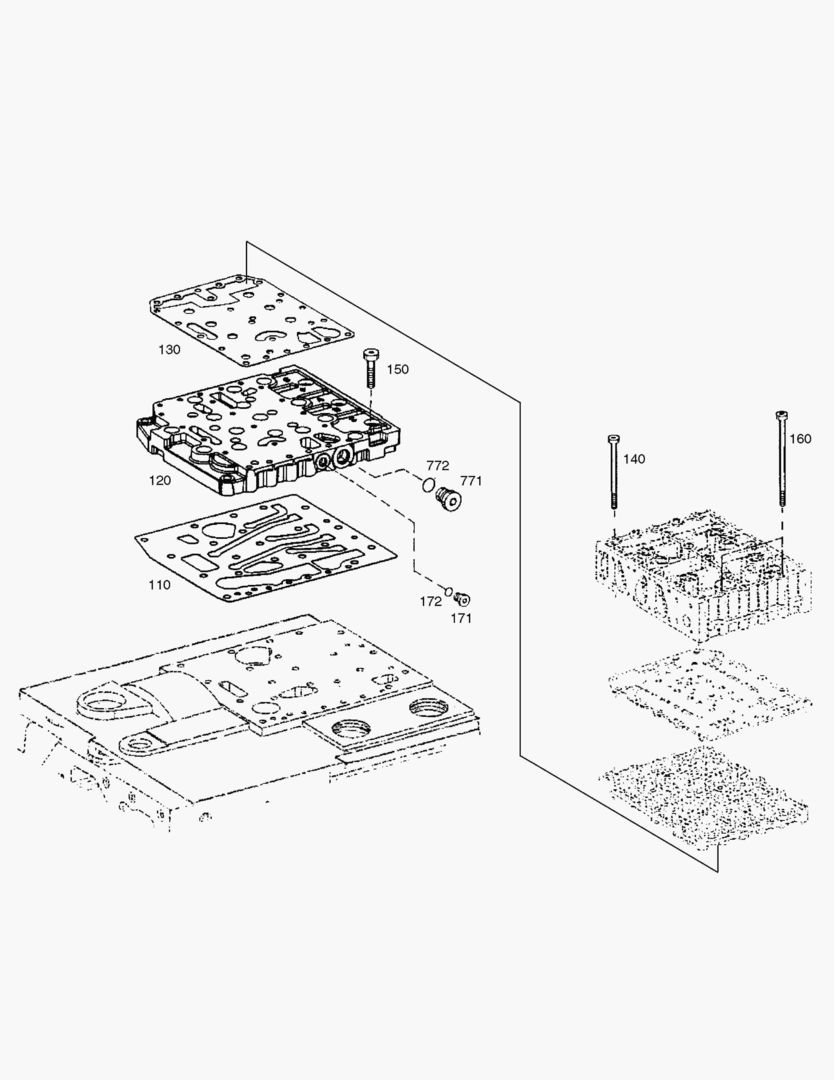 130
150
120
772
771
110
172
171
140
160