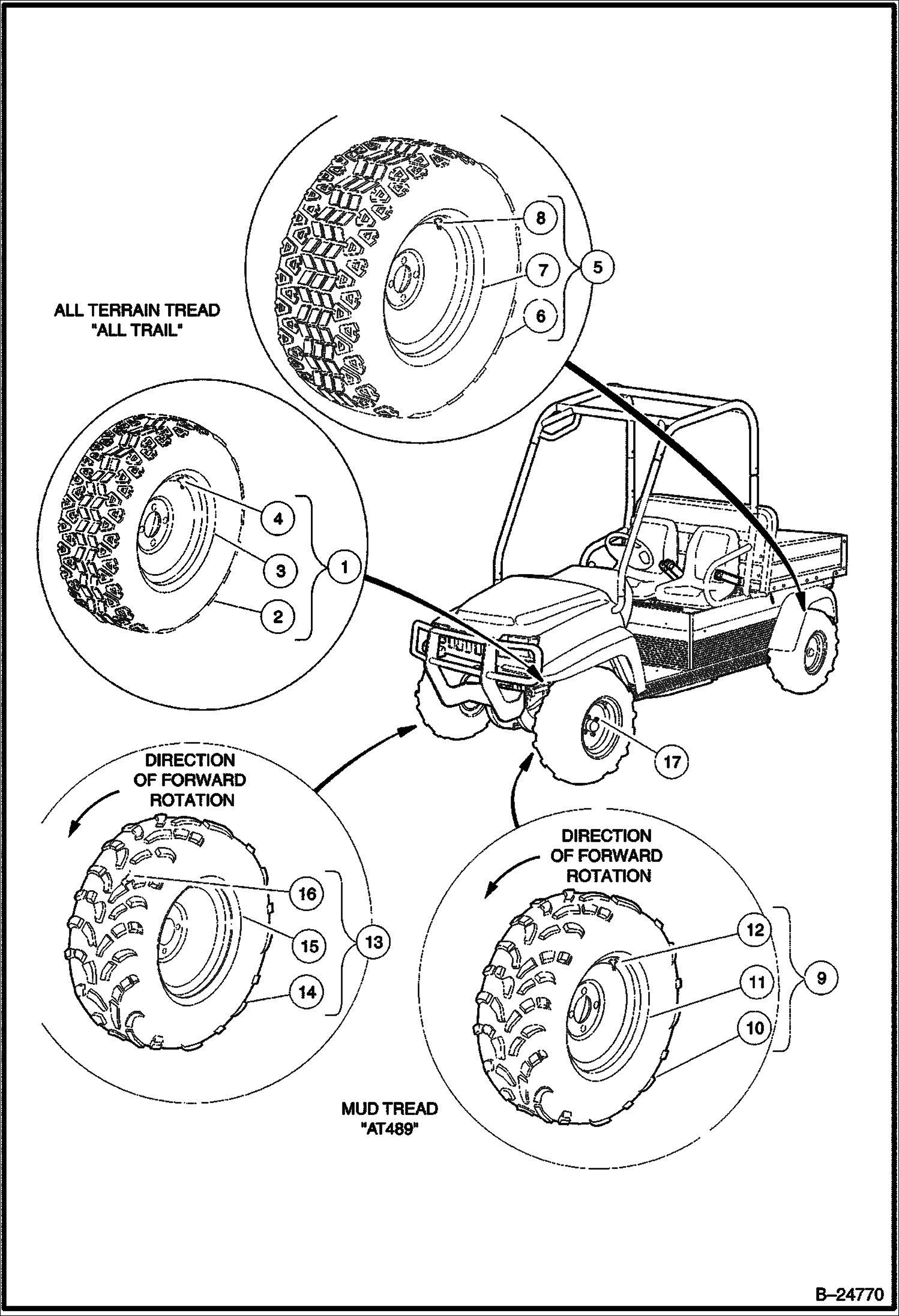 8
7
5
6

ALL TERRAIN TREAD
"ALL TRAIL"

4
3
1
2

17

DIRECTION
OF FORWARD
ROTATION

16
15
13
14

DIRECTION
OF FORWARD
ROTATION

12
11
9
10

MUD TREAD
"AT489"

B–24770