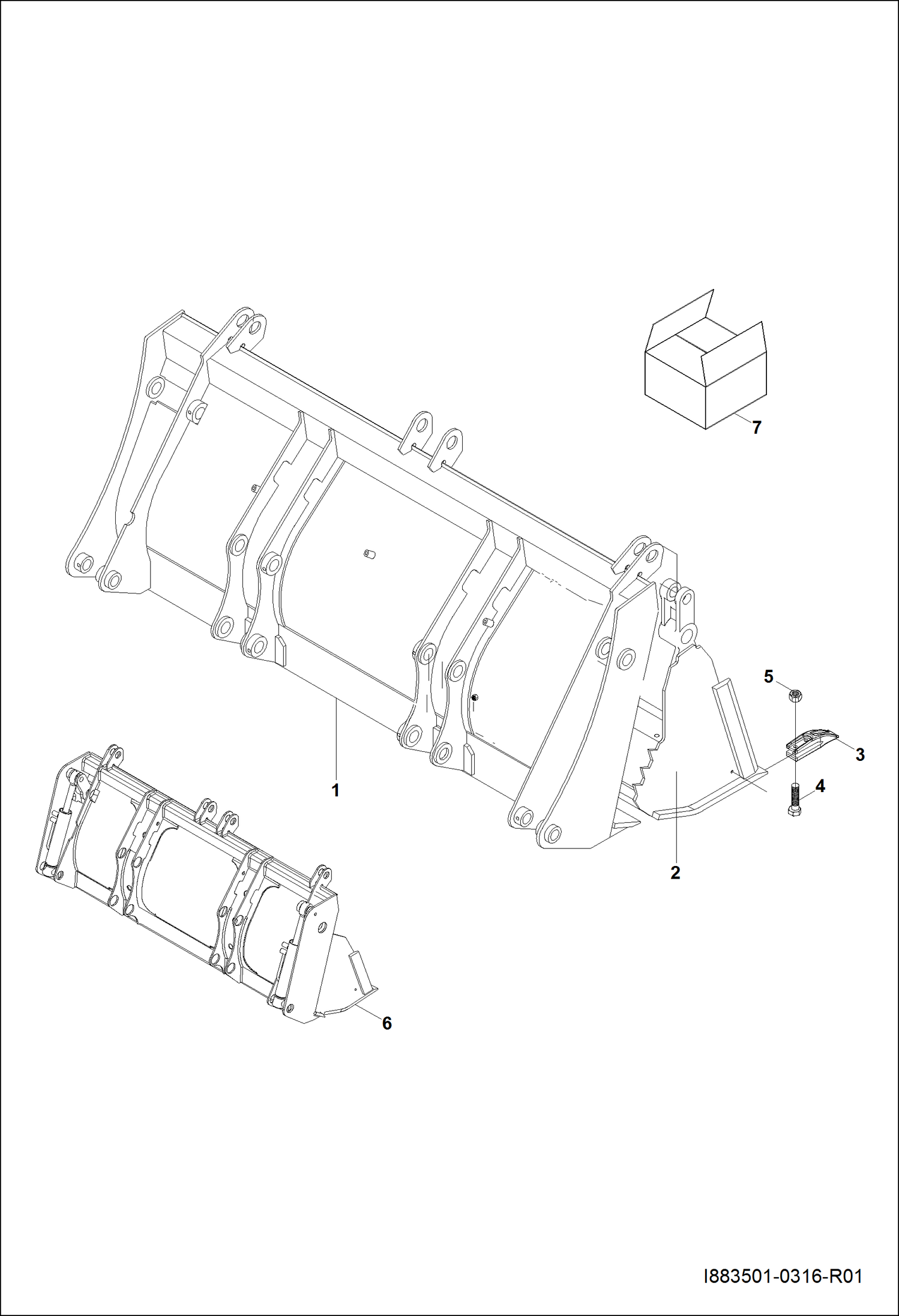 7

5

3

4

1

2

6

I883501-0316-R01