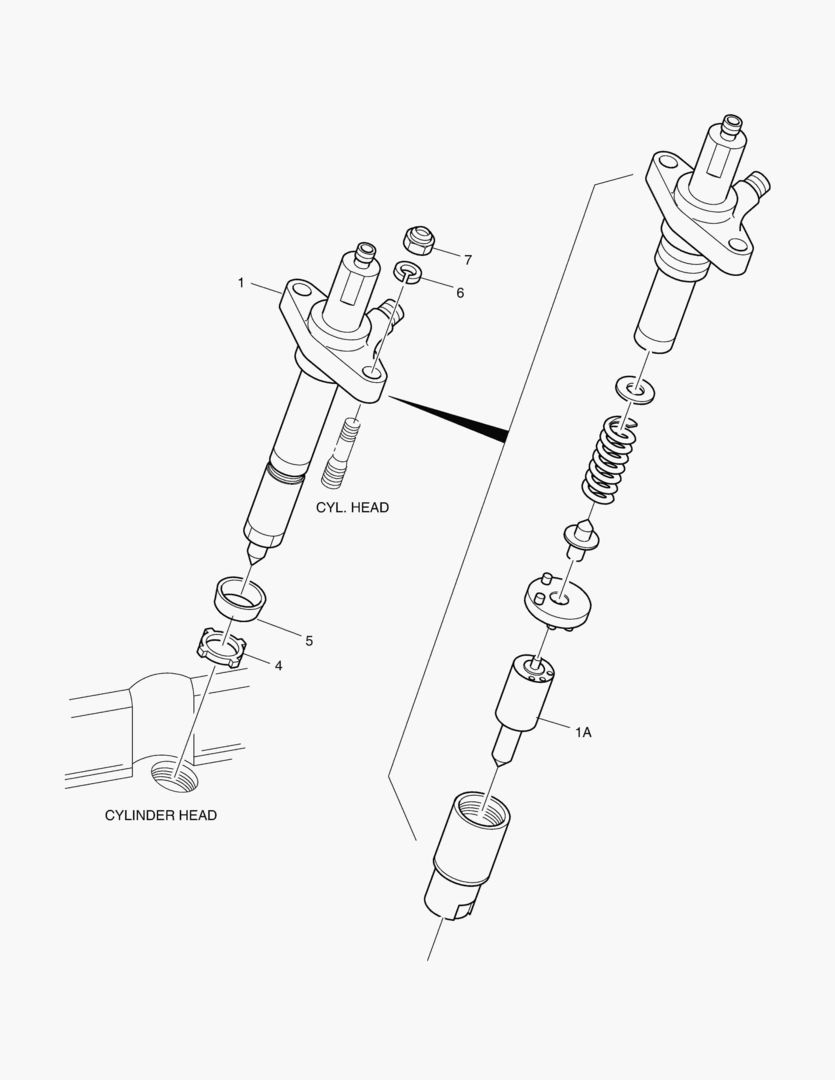 7
1
6
CYL. HEAD
5
4
1A
CYLINDER HEAD