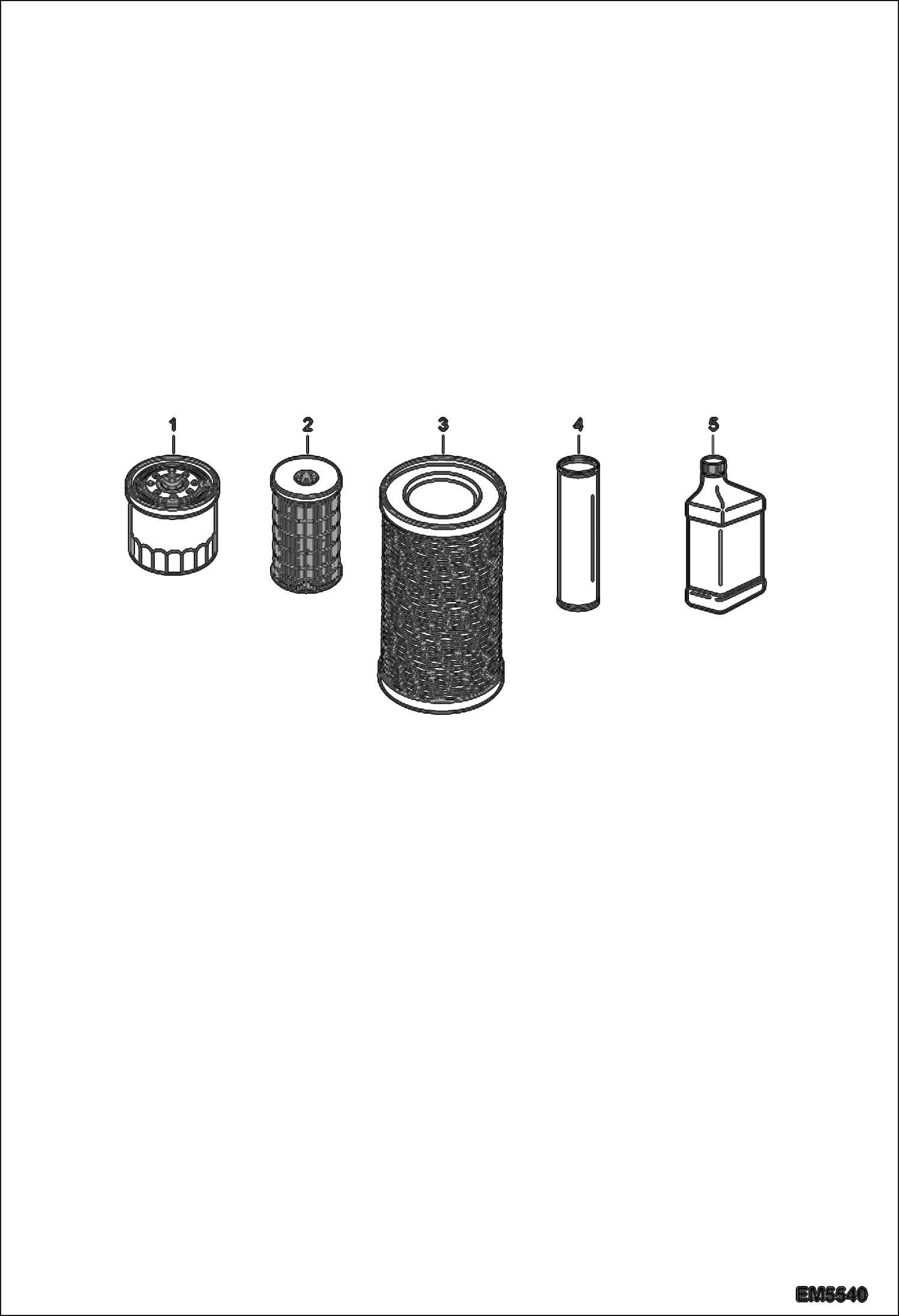 1
2
3
4
5

EM5540