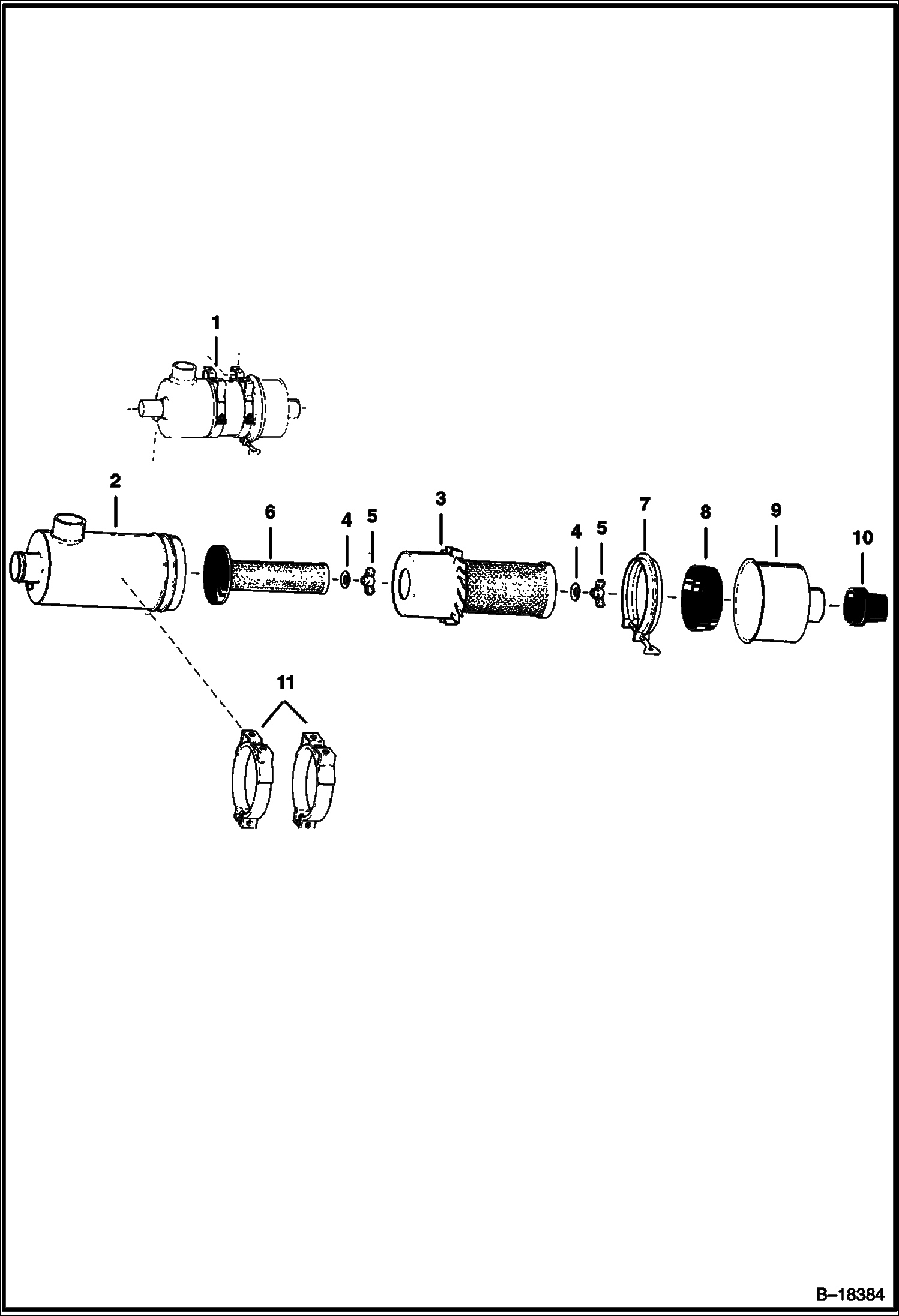 1
2
6
4
5
3
4
5
7
8
9
10
11
B–18384