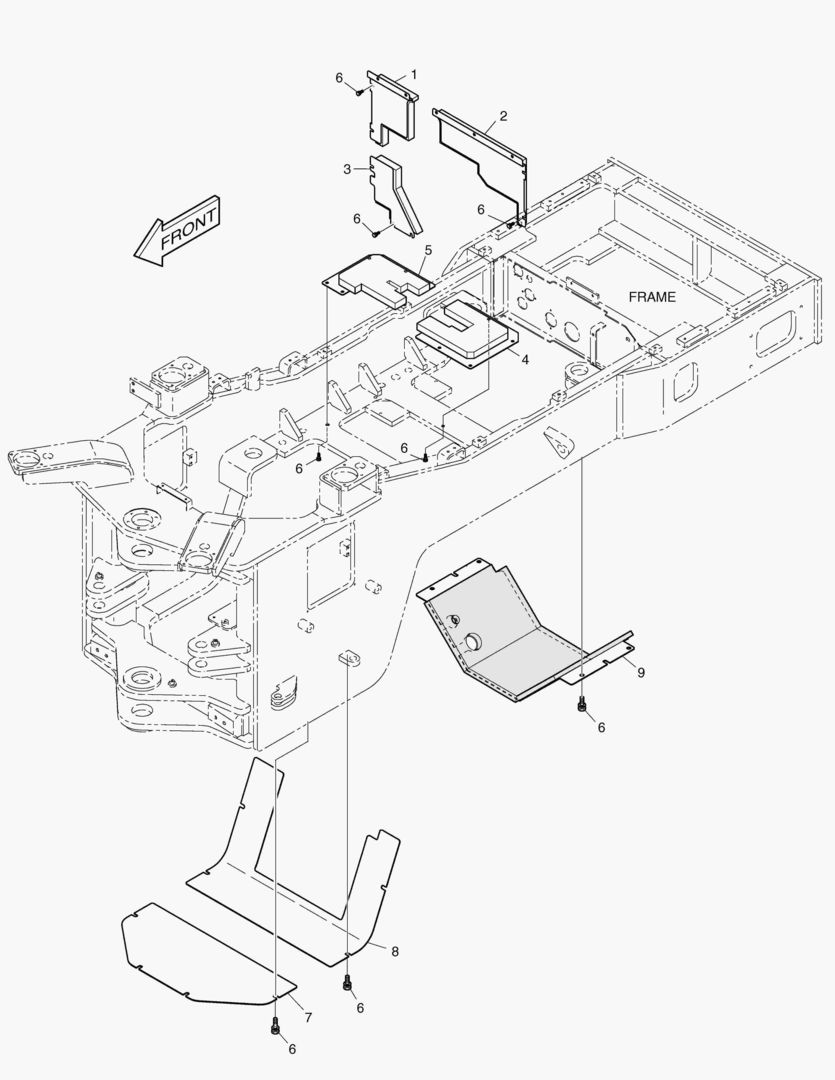 6
1
2
3
6
6
FRONT
5
FRAME
4
6
6
9
6
8
6
7
6