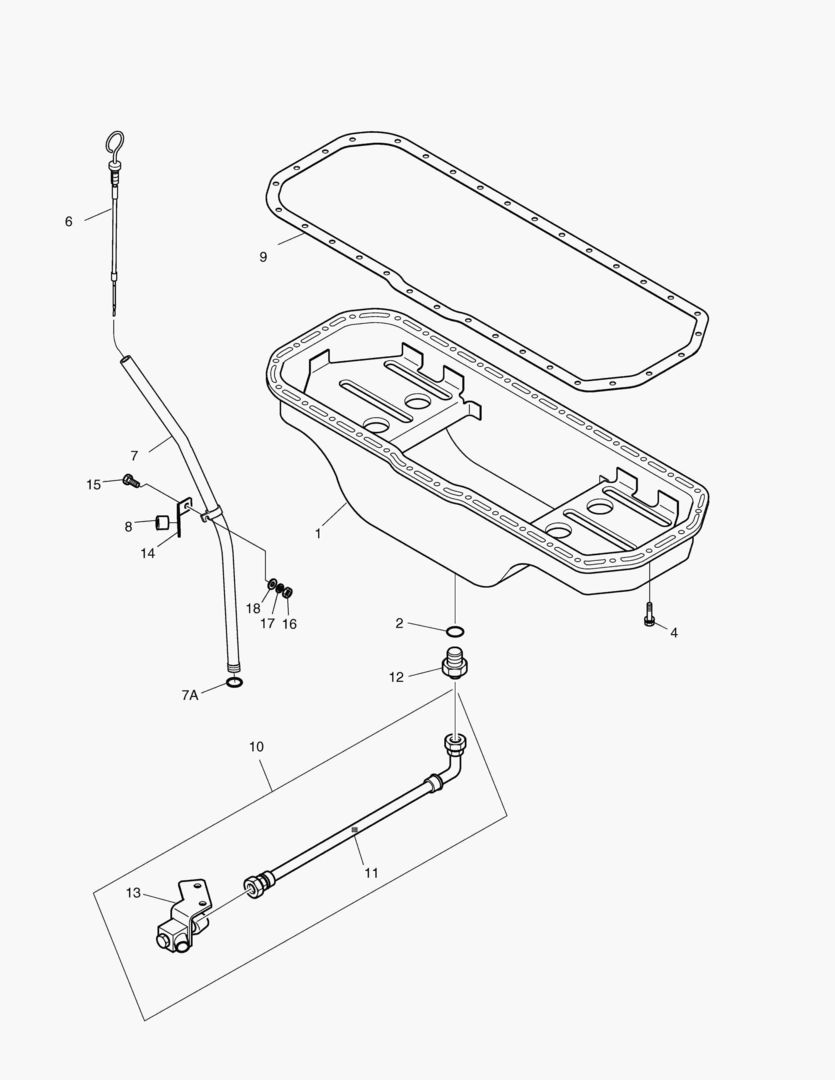 6
9
7
15
8
14
1
18
17
16
2
4
12
7A
10
11
13