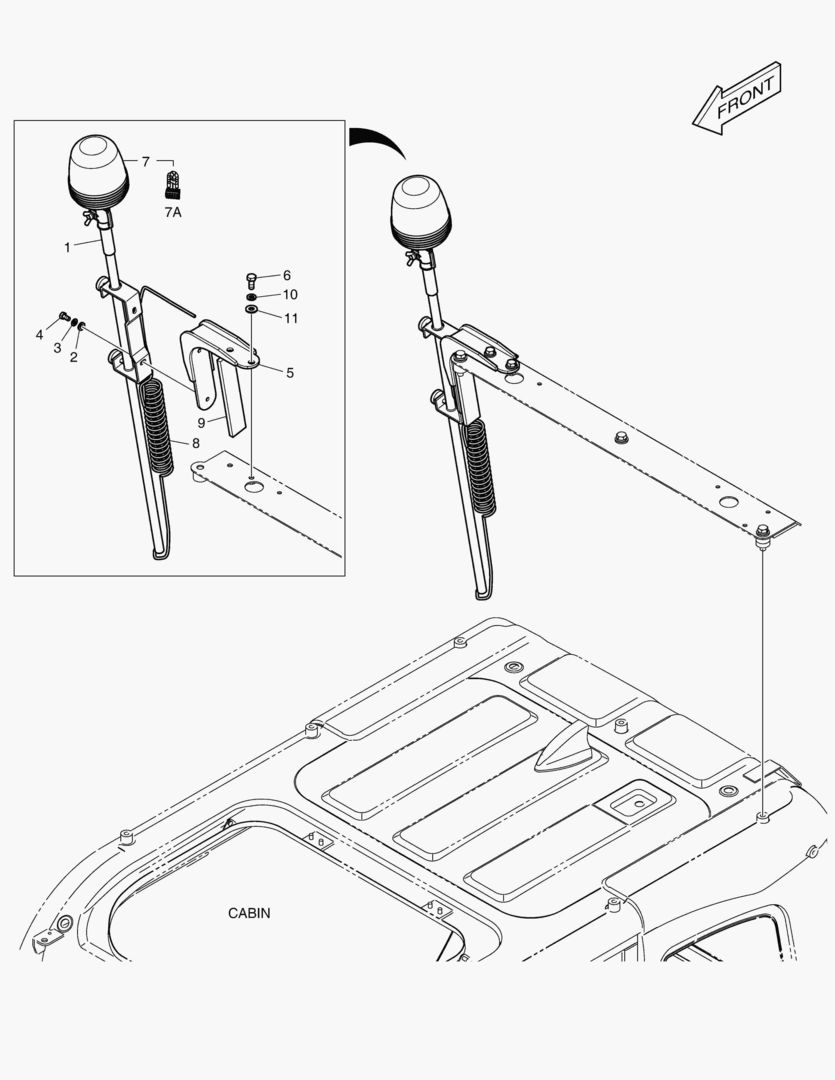 FRONT

7
7A
1
6
10
11
4
3
2
5
9
8

CABIN