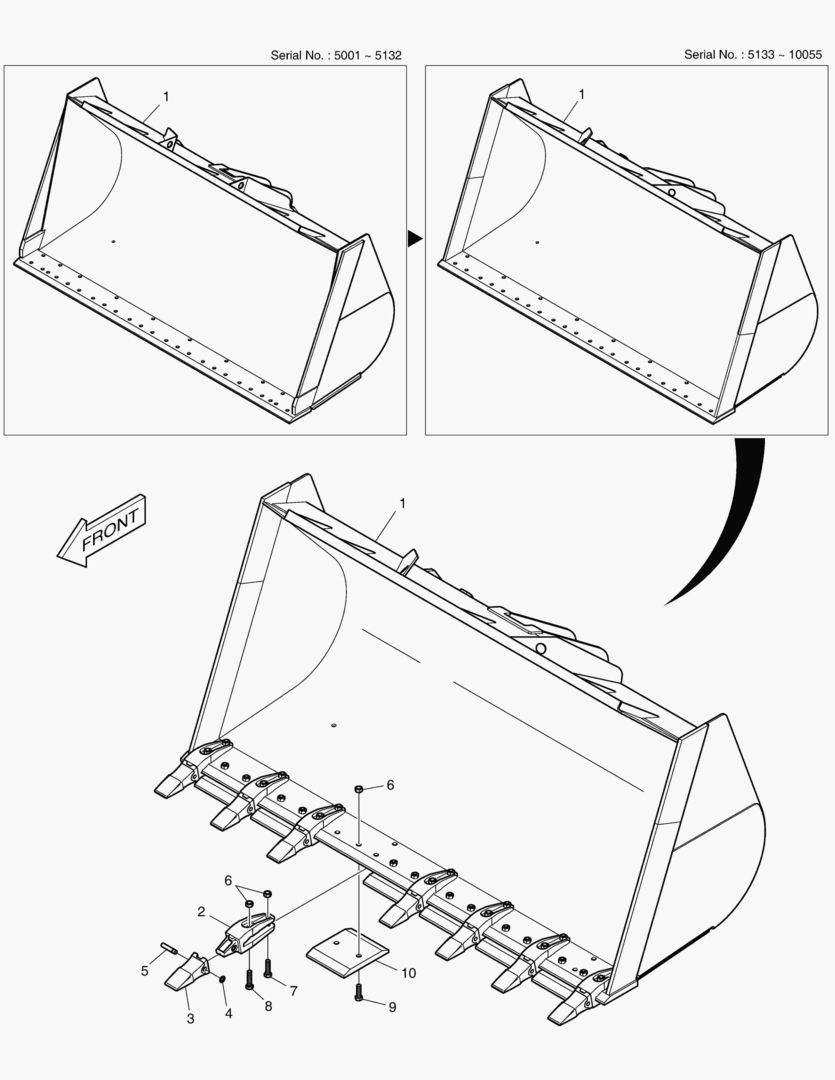 Serial No. : 5001 ~ 5132

1

Serial No. : 5133 ~ 10055

1

FRONT

1

6

6

2

5

3

4

8

7

10

9