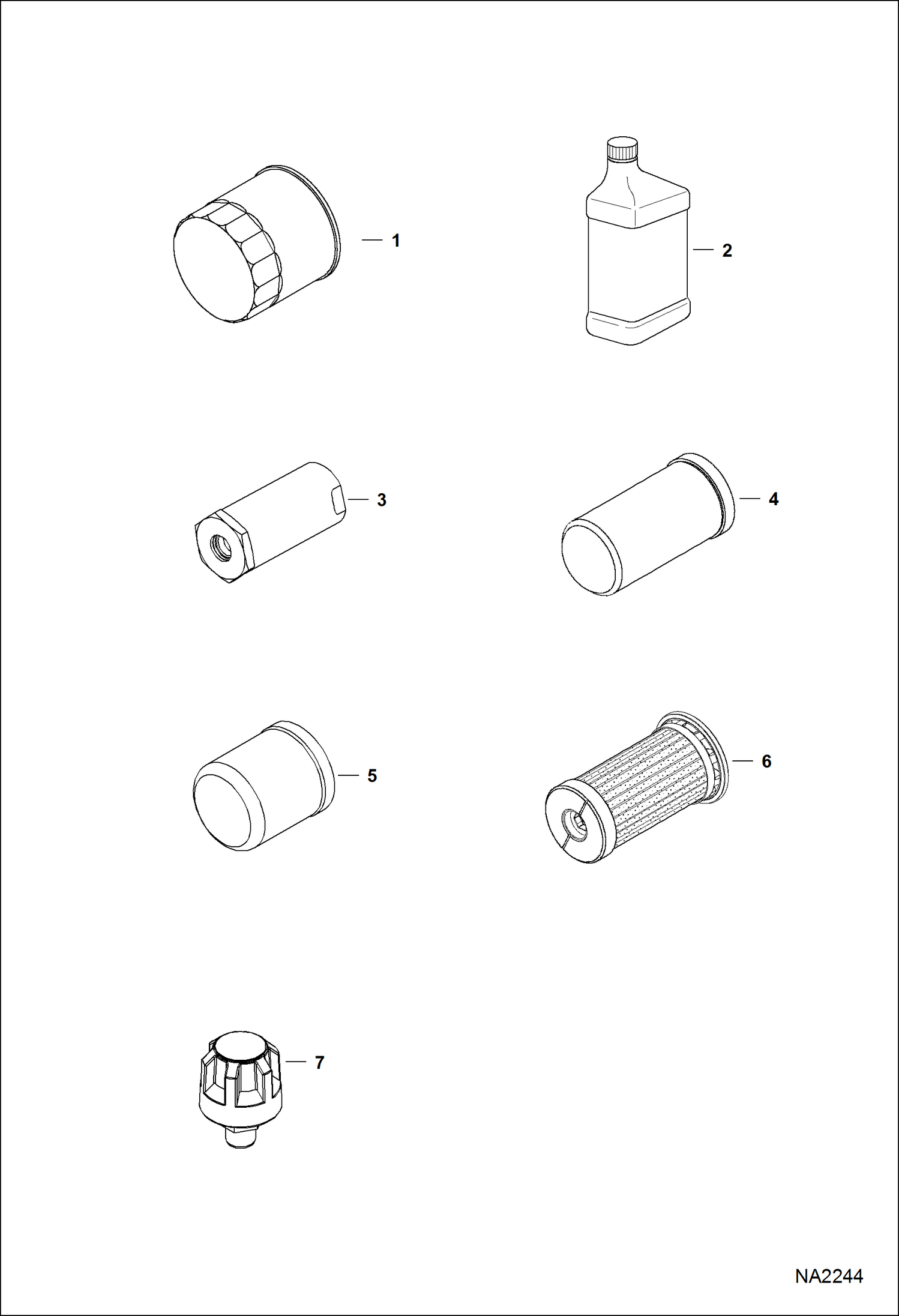 1

2

3

4

5

6

7

NA2244