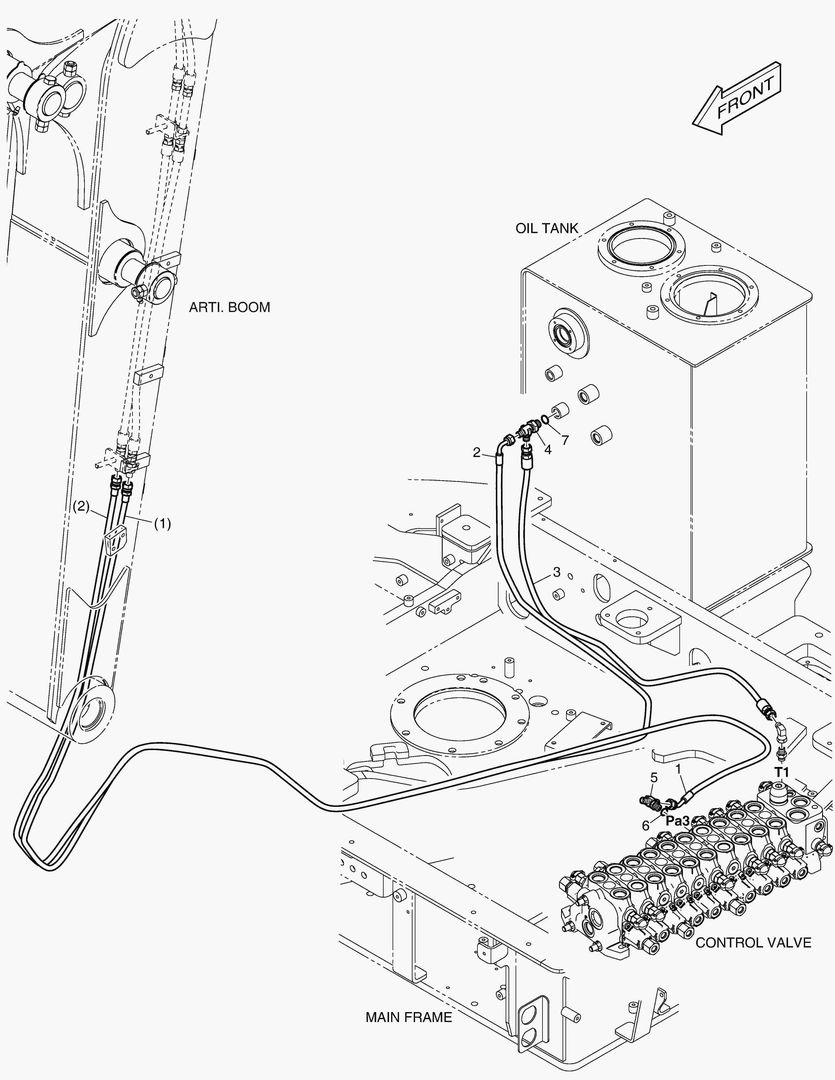 FRONT

OIL TANK

ARTI. BOOM

2
4
7

(2)
(1)

3

5
1
T1
6
Pa3

CONTROL VALVE

MAIN FRAME