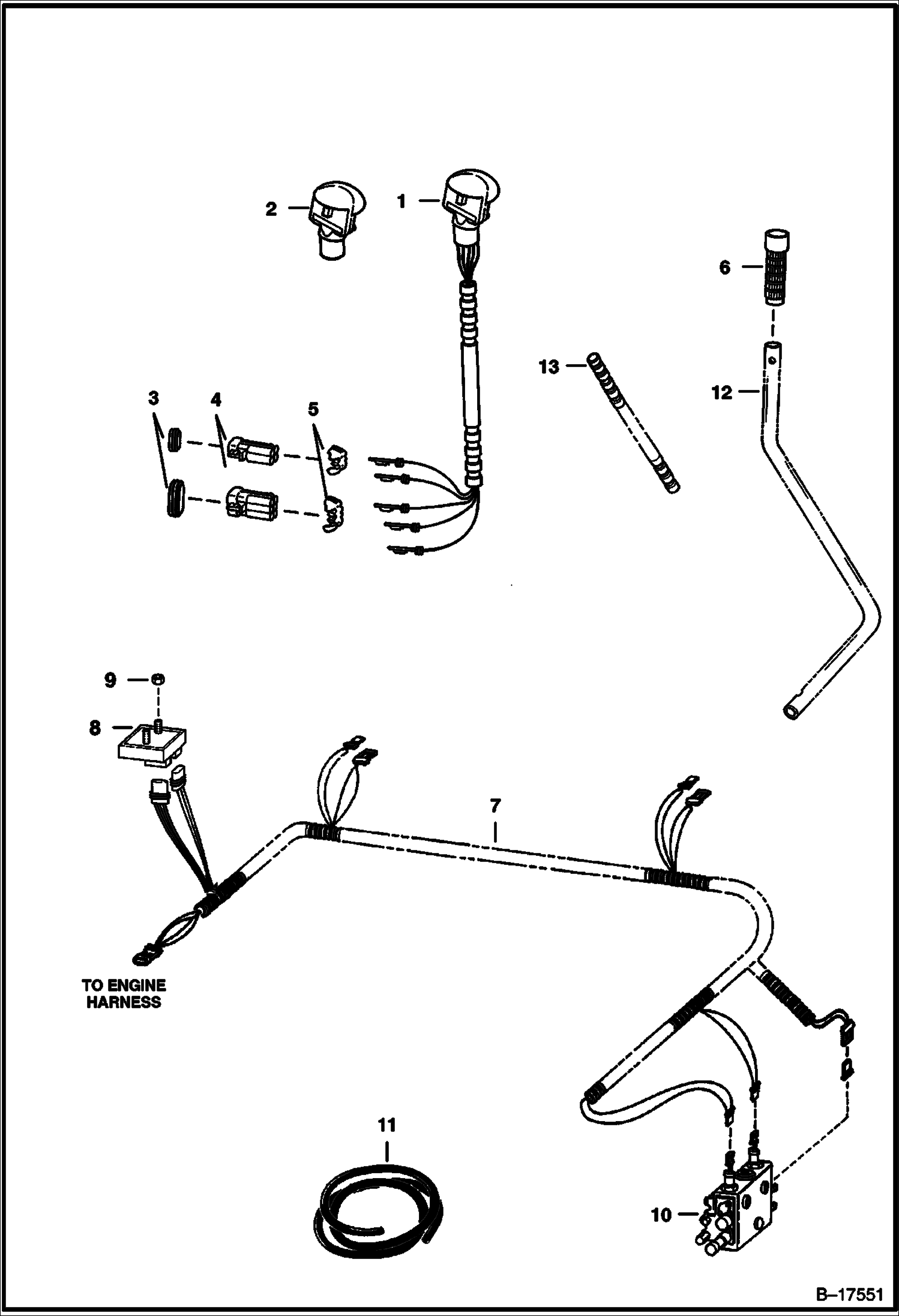 2
1
6
13
12
3
4
5
9
8
7
TO ENGINE HARNESS
11
10
B–17551