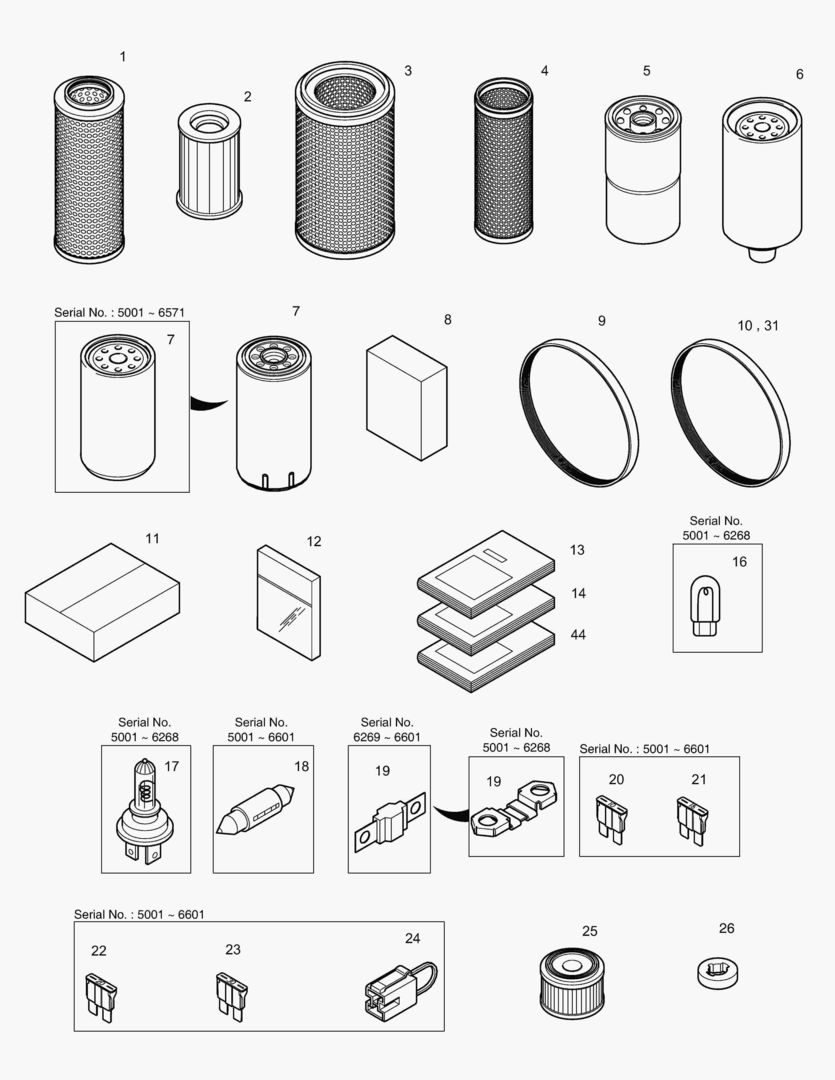 1
2
3
4
5
6

Serial No. : 5001 ~ 6571
7
7
8
9
10 , 31

11
12
13
14
44
Serial No.
5001 ~ 6268
16

Serial No.
5001 ~ 6268
17
Serial No.
5001 ~ 6601
18
Serial No.
6269 ~ 6601
19
Serial No.
5001 ~ 6268
19
Serial No. : 5001 ~ 6601
20
21

Serial No. : 5001 ~ 6601
22
23
24
25
26