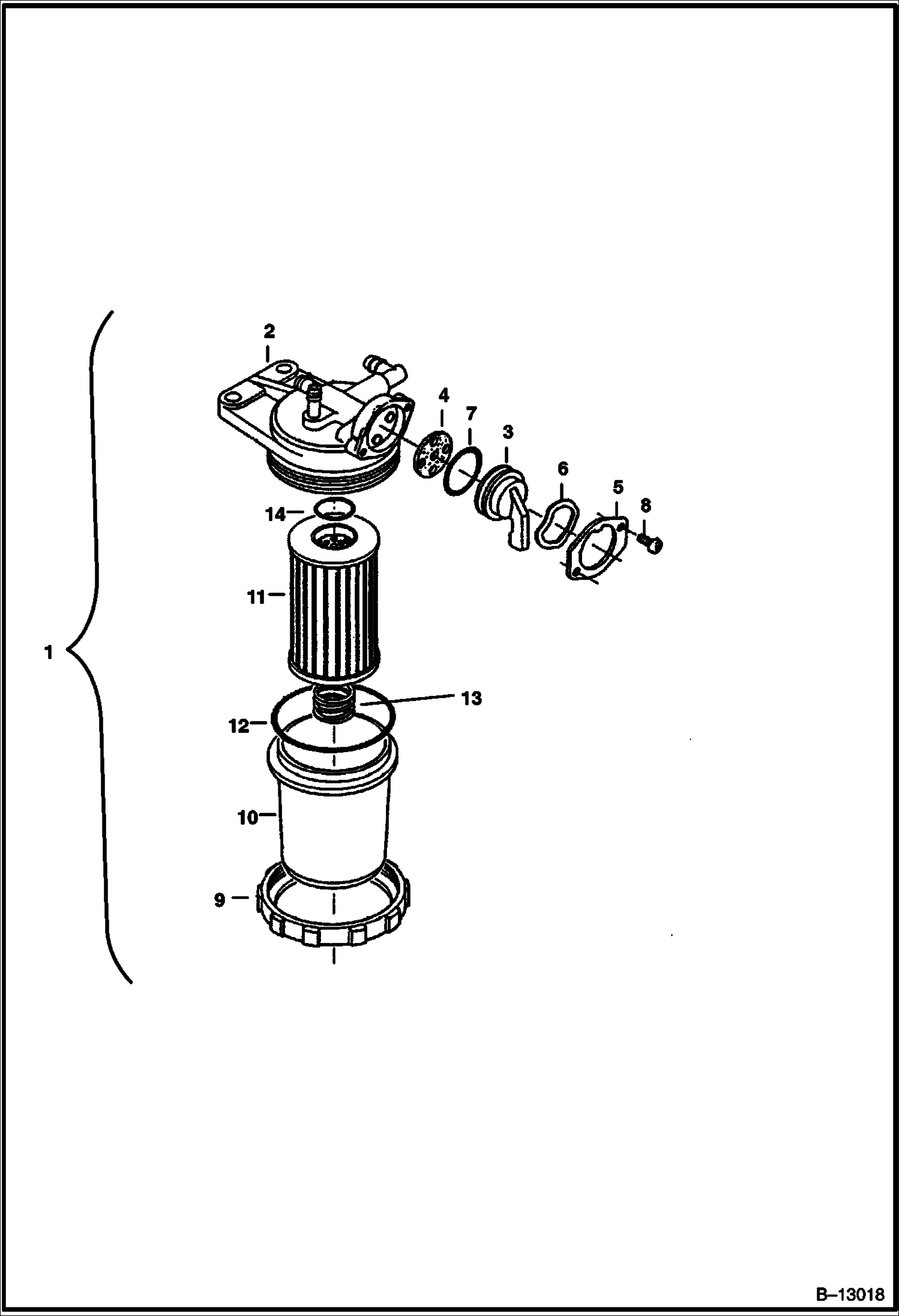 2
4
7
3
6
5
8
14
11
1
13
12
10
9
B–13018