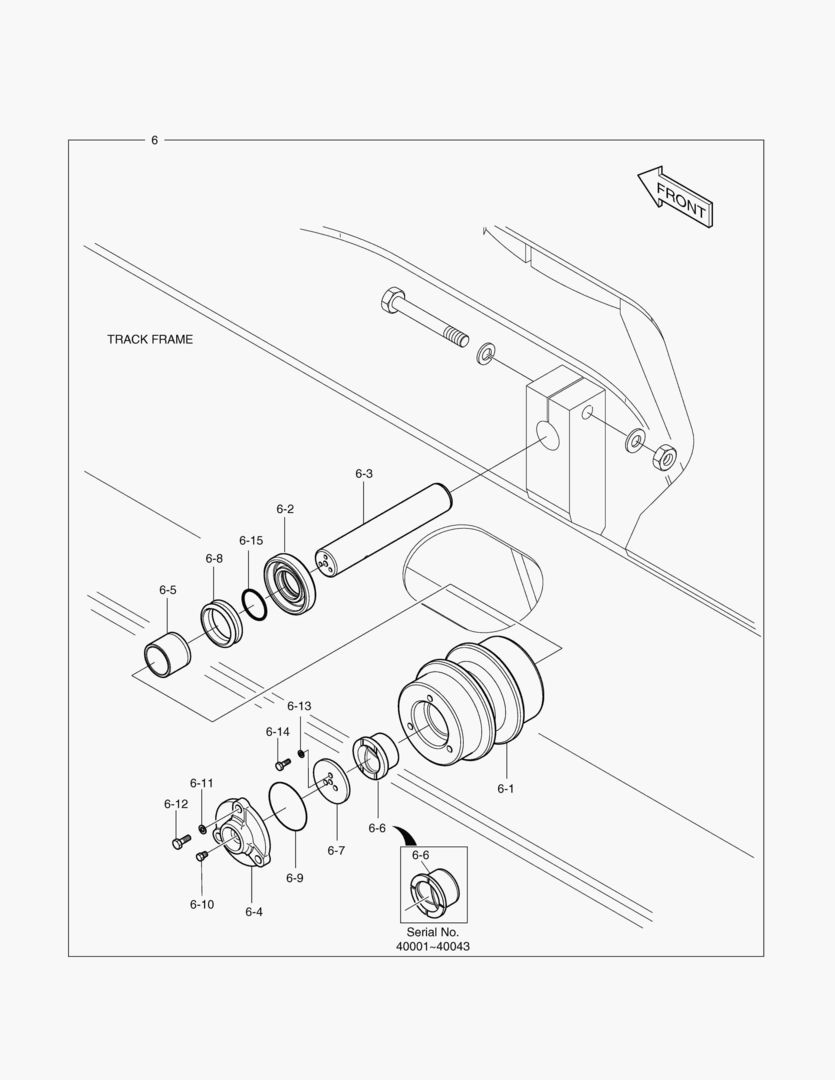 6

FRONT

TRACK FRAME

6-3

6-2

6-15

6-8

6-5

6-13

6-14

6-11

6-12

6-1

6-6

6-7

6-9

6-10

6-4

6-6

Serial No.
40001~40043