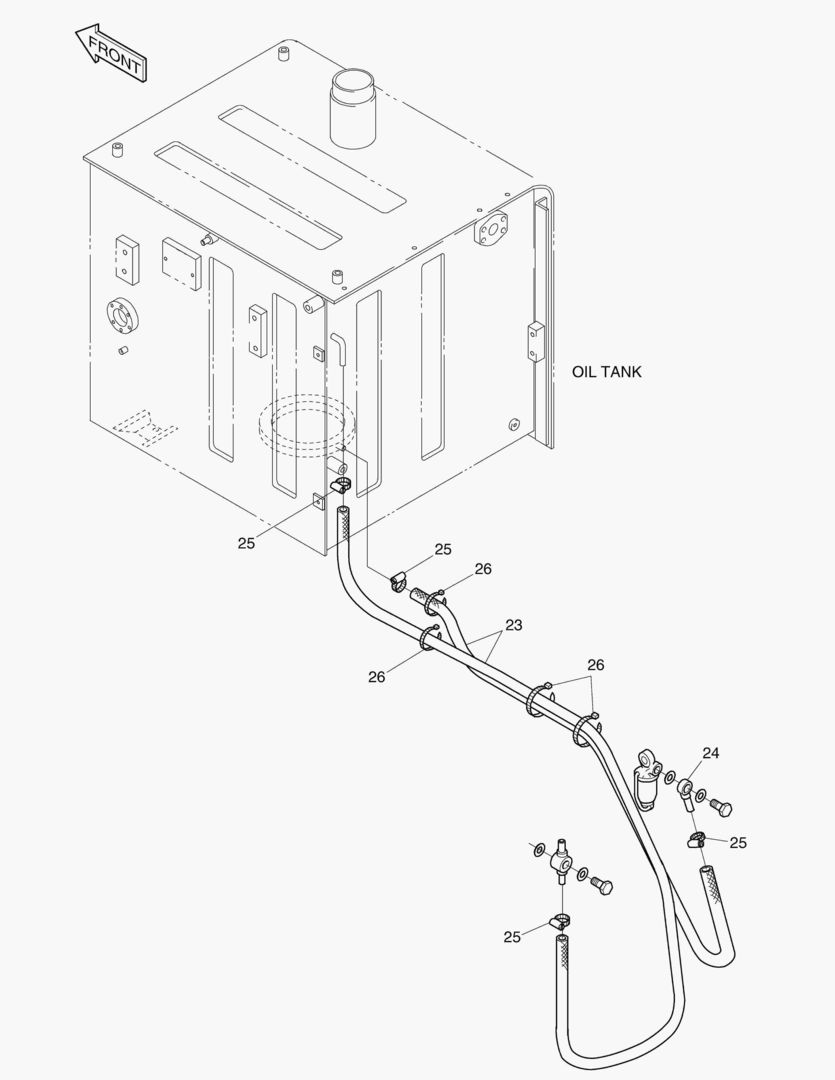 FRONT

OIL TANK

25

25

26

23

26

26

24

25

25