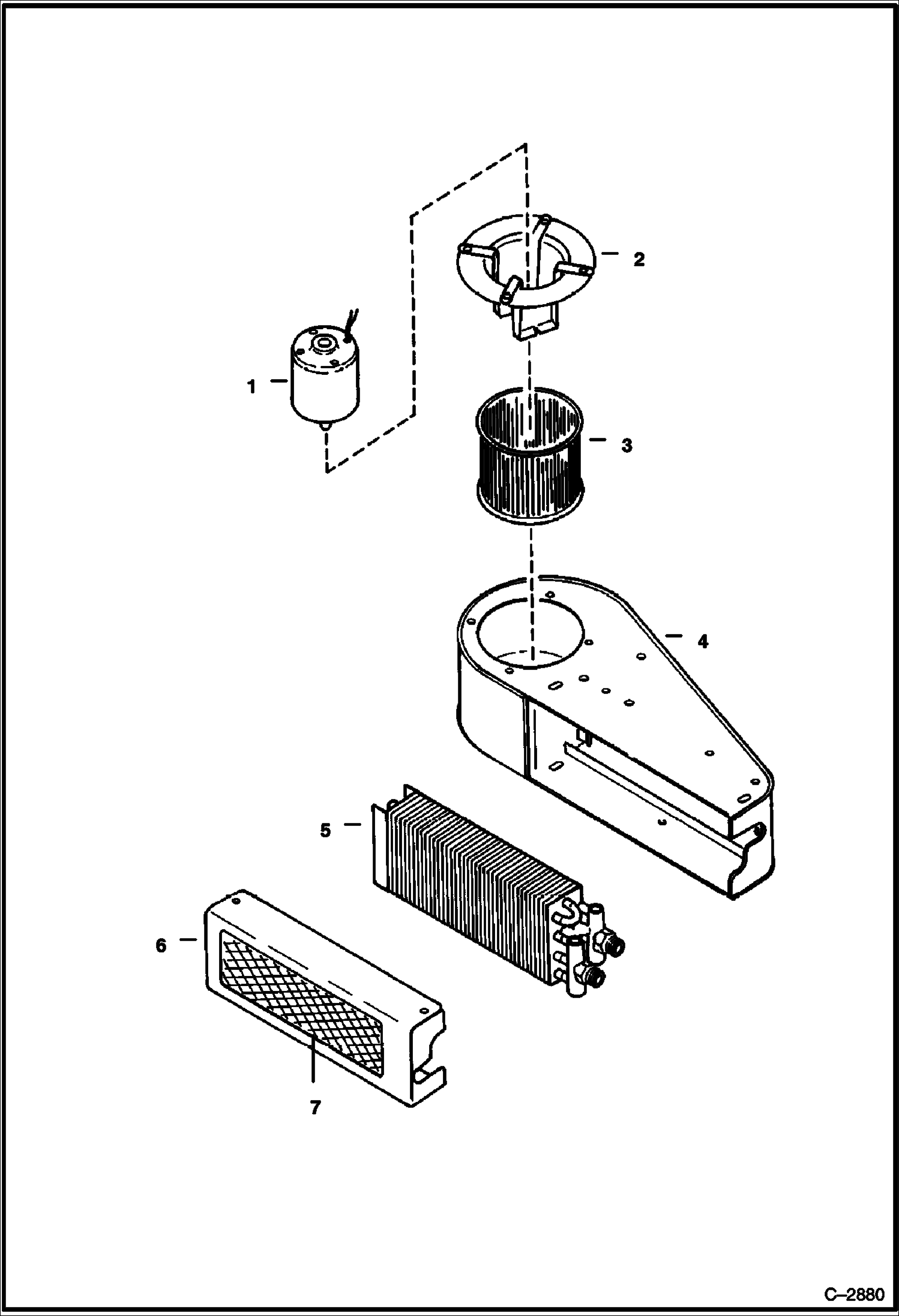 2

1

3

4

5

6

7

C–2880