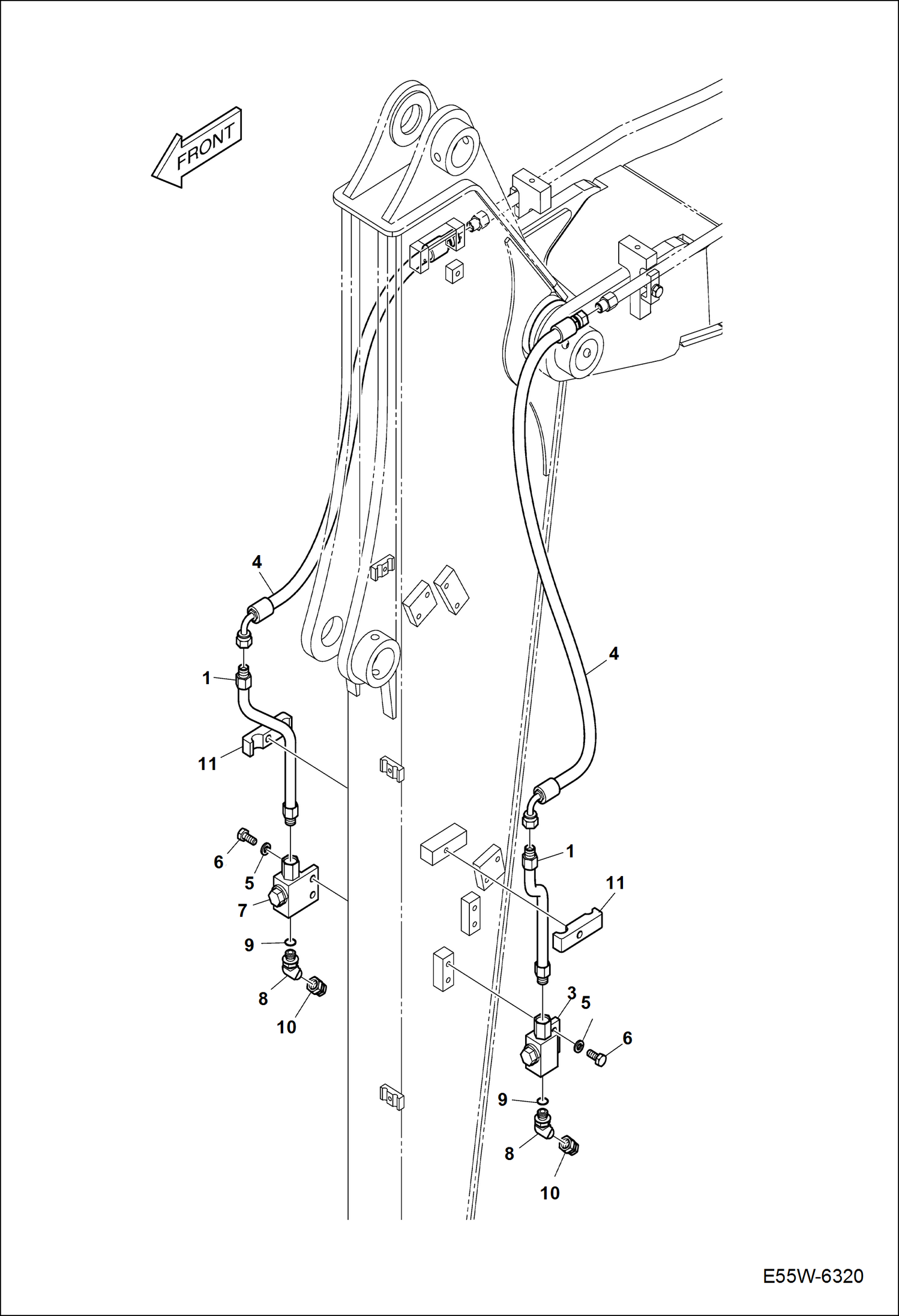 FRONT

4
1
11
6
5
7
9
8
10

4
1
11
3
5
6
9
8
10

E55W-6320